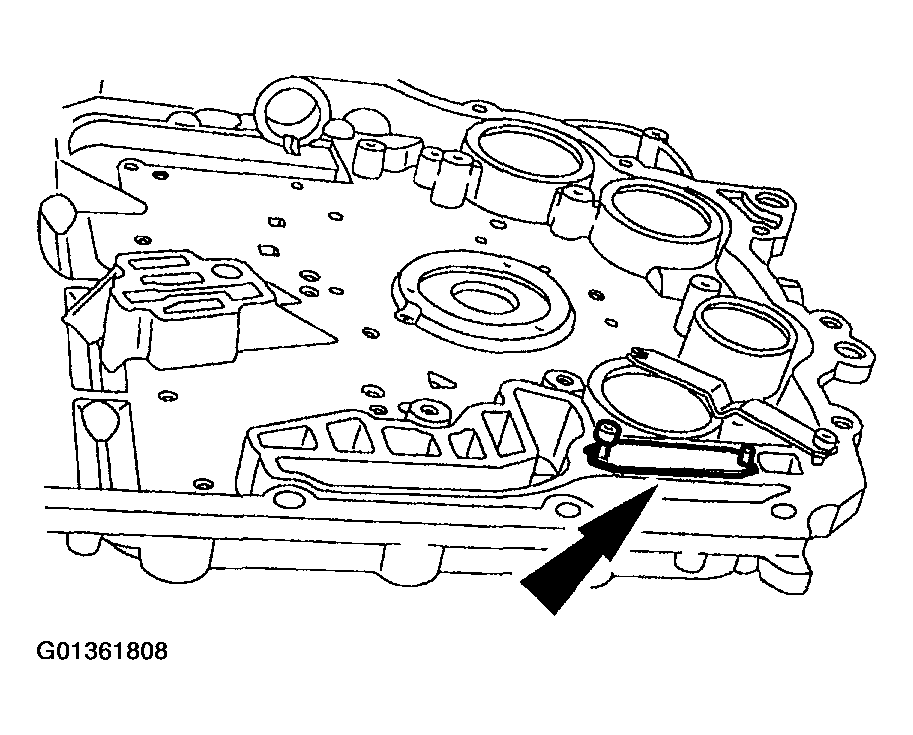 G01361808