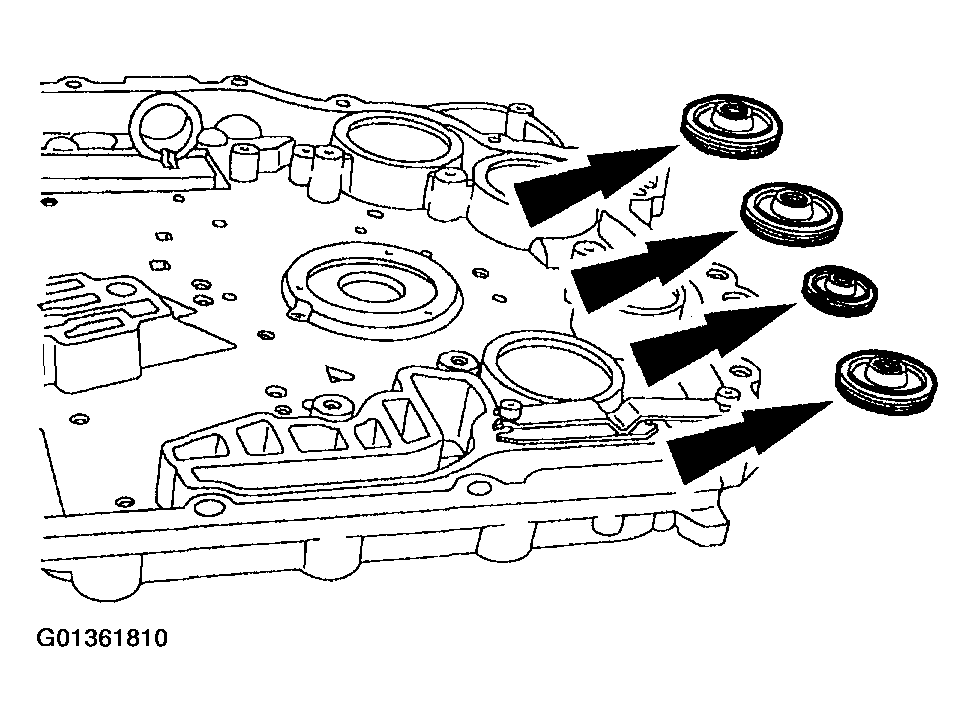 G01361810