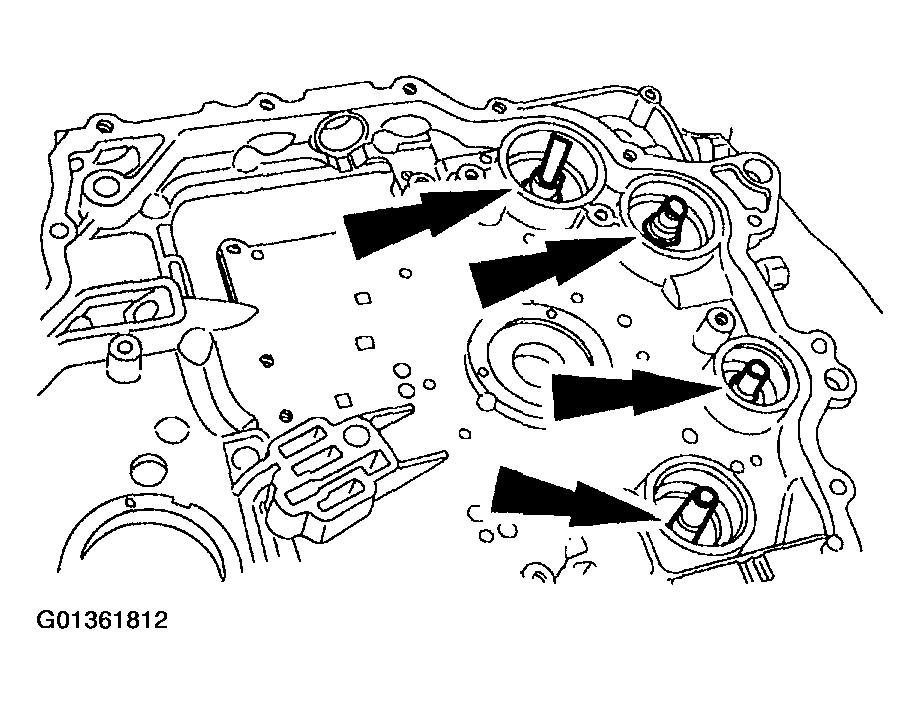 G01361812