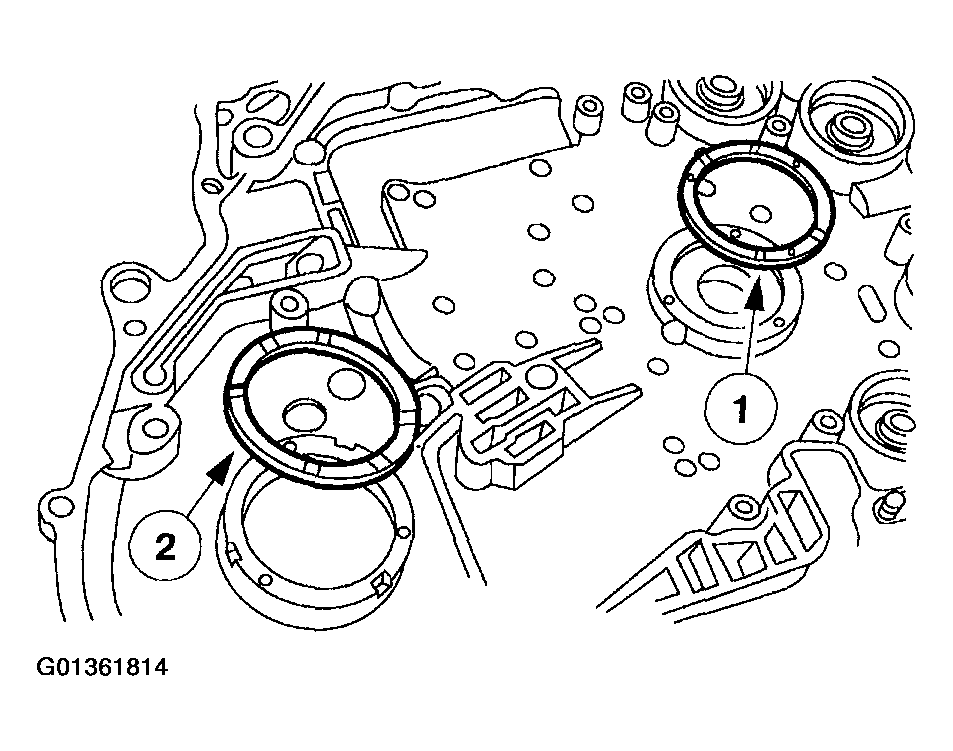 1

2

G01361814