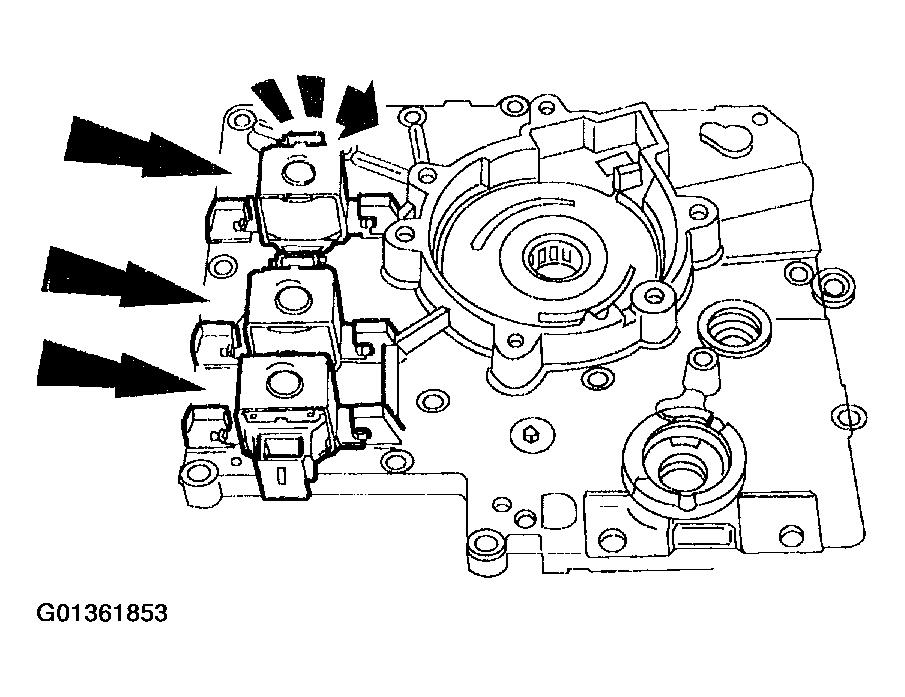 G01361853