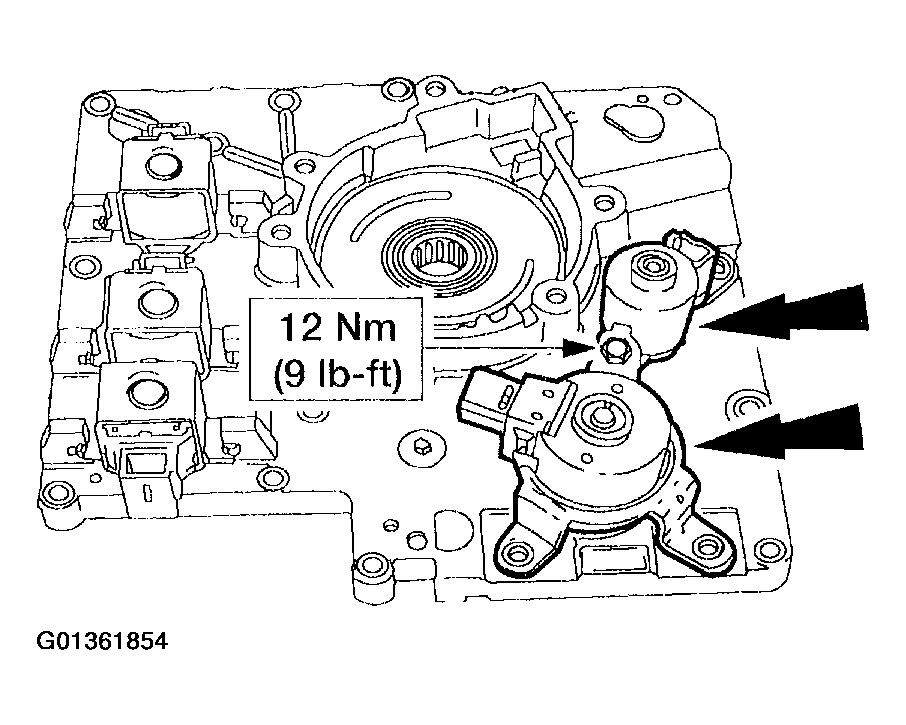 12 Nm
(9 lb-ft)

G01361854