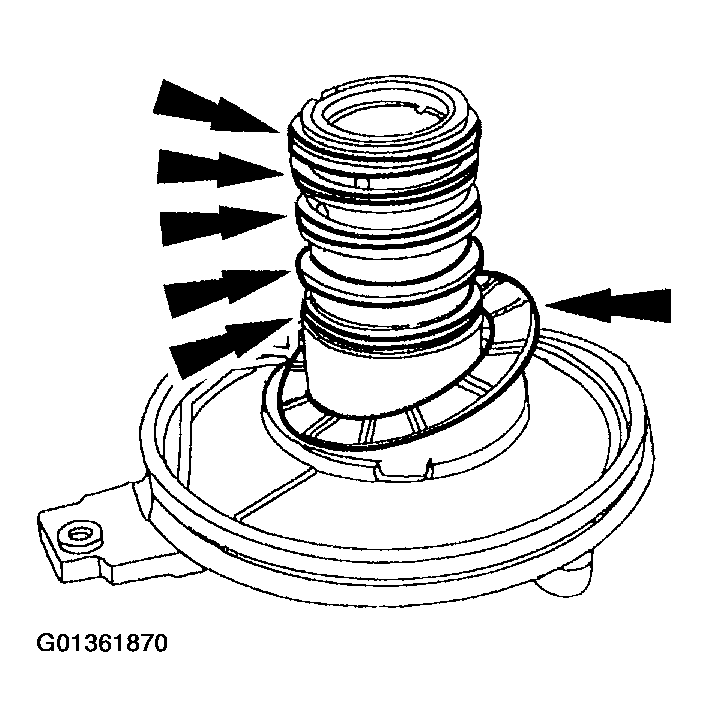 G01361870