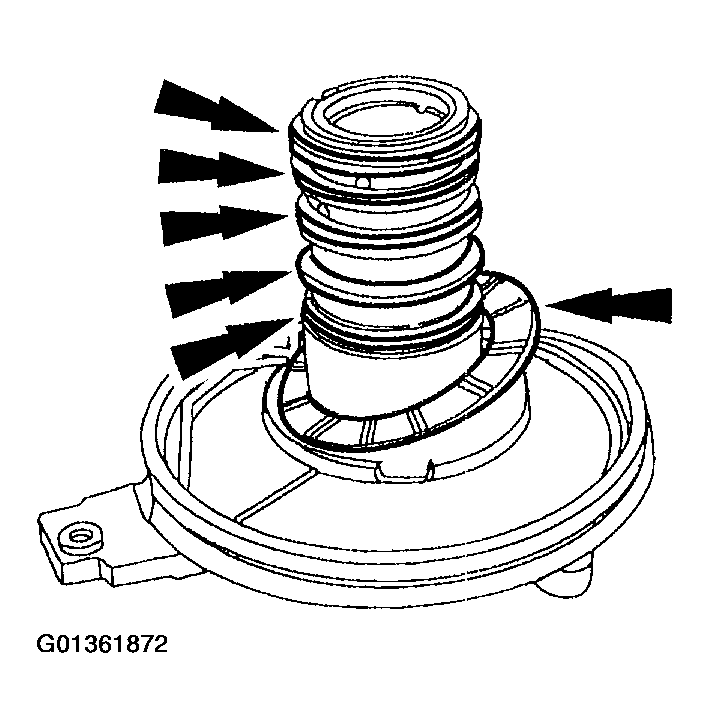 G01361872