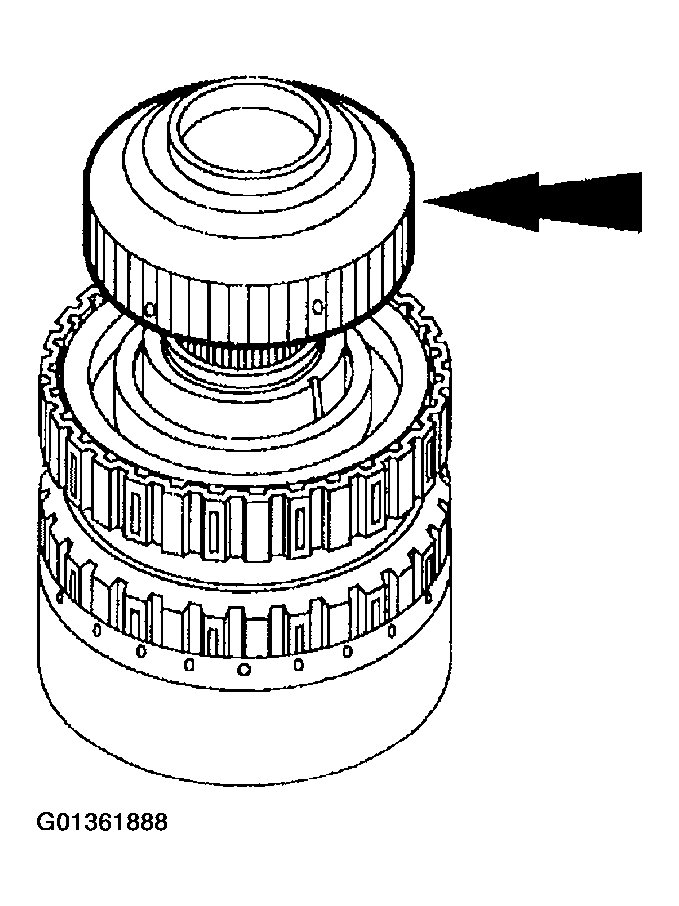 G01361888