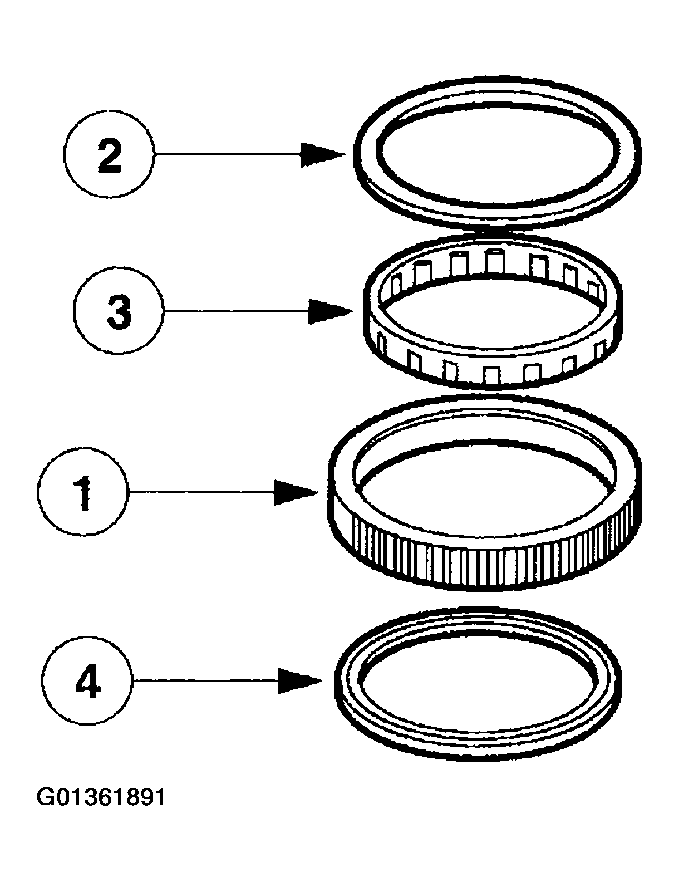 2

3

1

4

G01361891