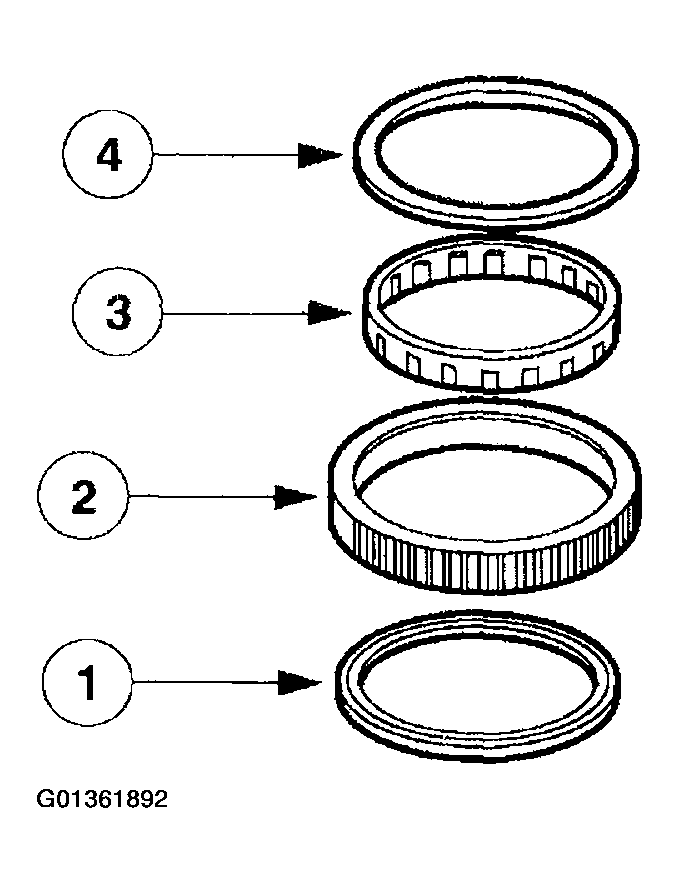 4

3

2

1

G01361892