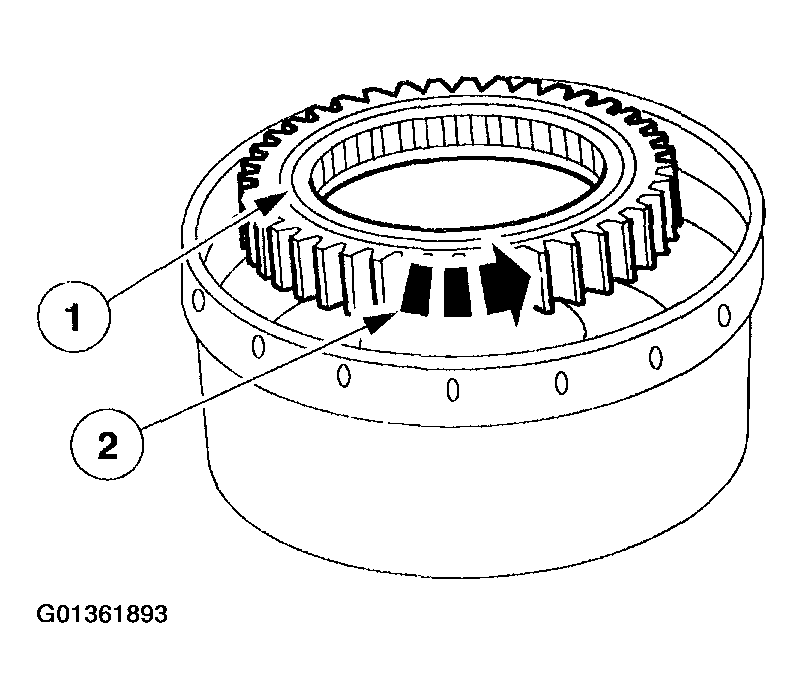 1

2

G01361893