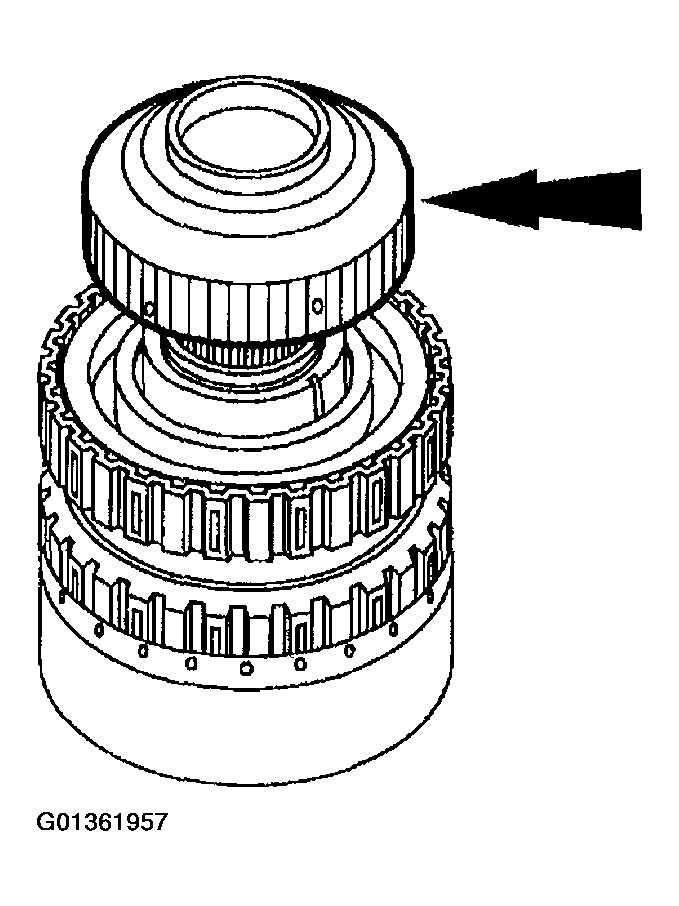 G01361957