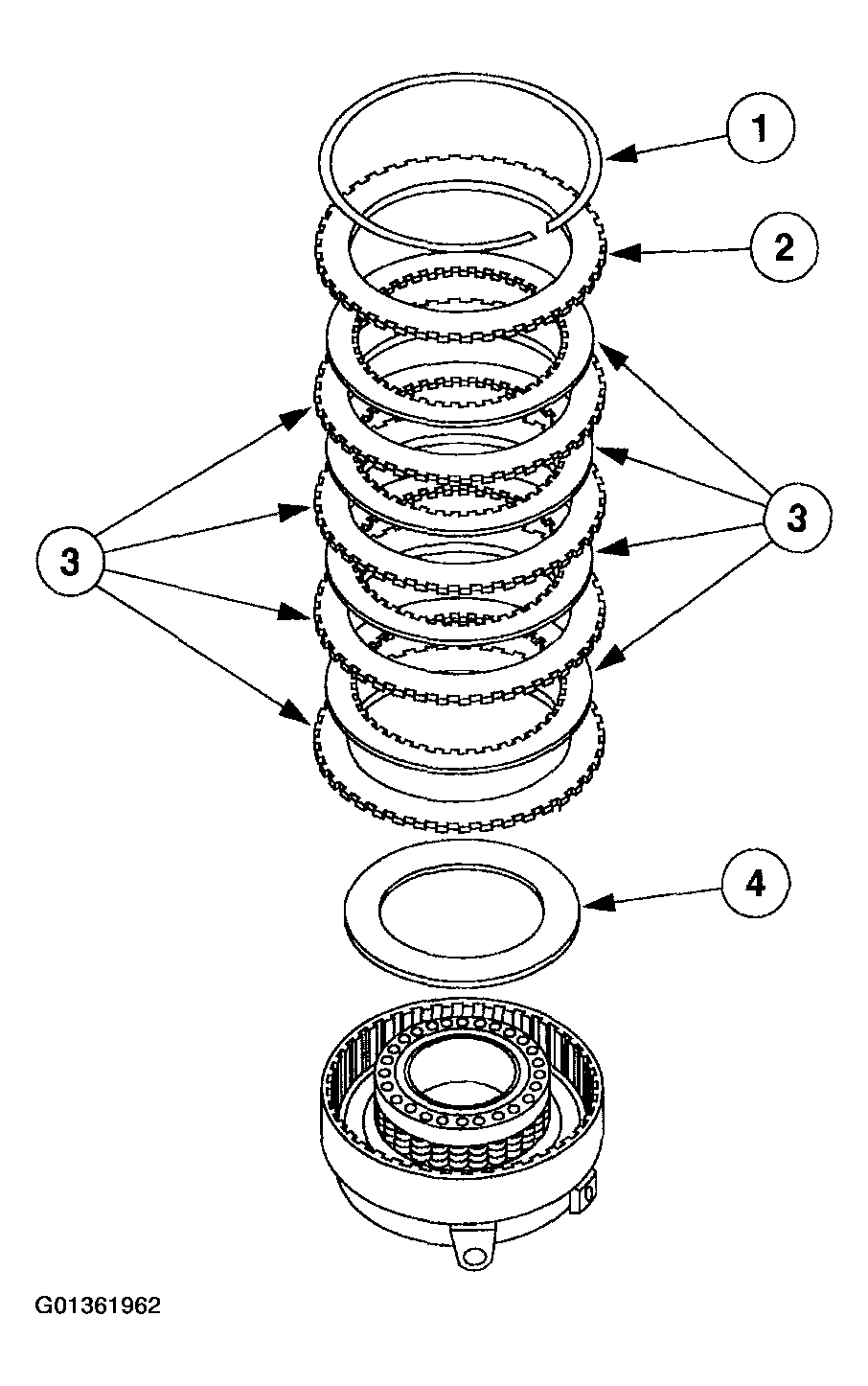 1
2
3
3
4
G01361962