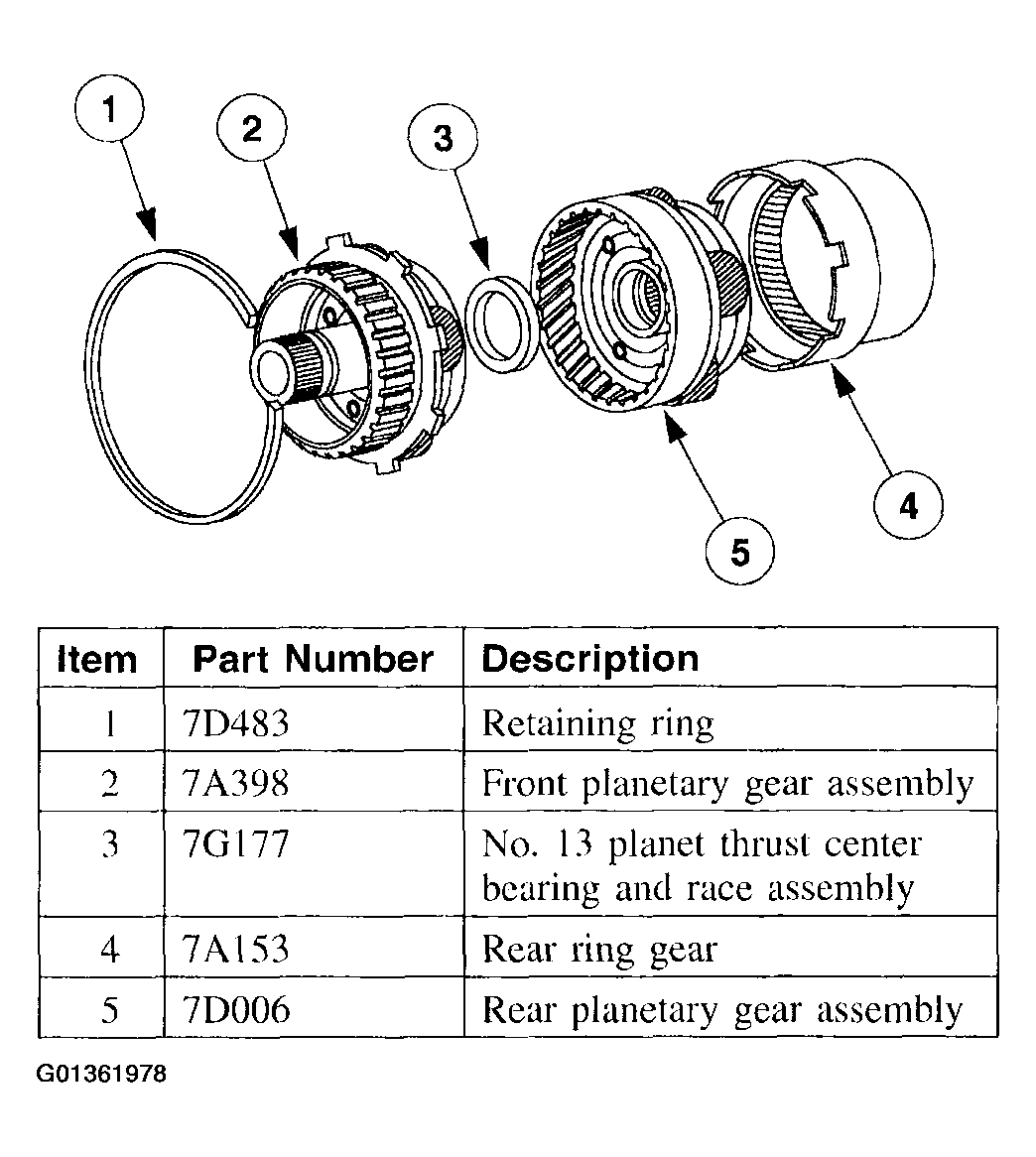 1

2

3

4

5

| Item | Part Number | Description |
|---|---|---|
| 1 | 7D483 | Retaining ring |
| 2 | 7A398 | Front planetary gear assembly |
| 3 | 7G177 | No. 13 planet thrust center bearing and race assembly |
| 4 | 7A153 | Rear ring gear |
| 5 | 7D006 | Rear planetary gear assembly |

G01361978