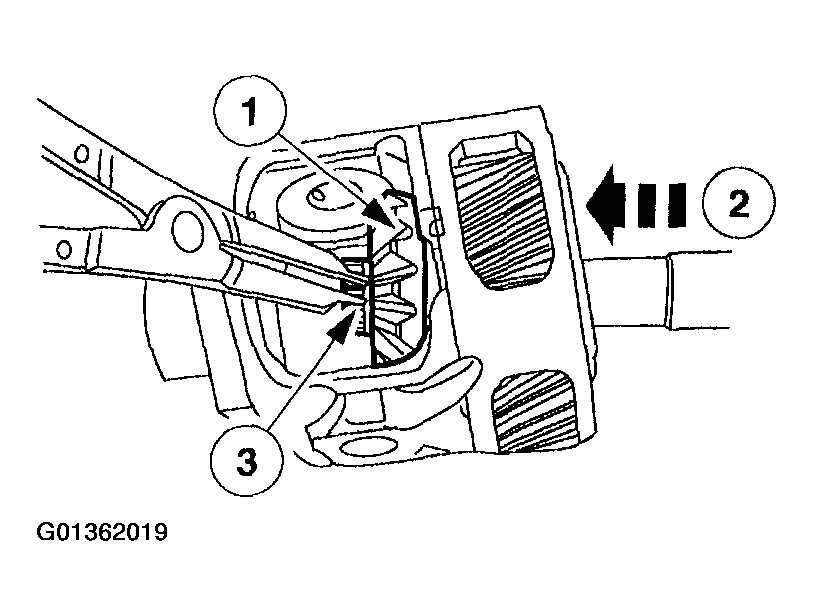 1

2

3

G01362019