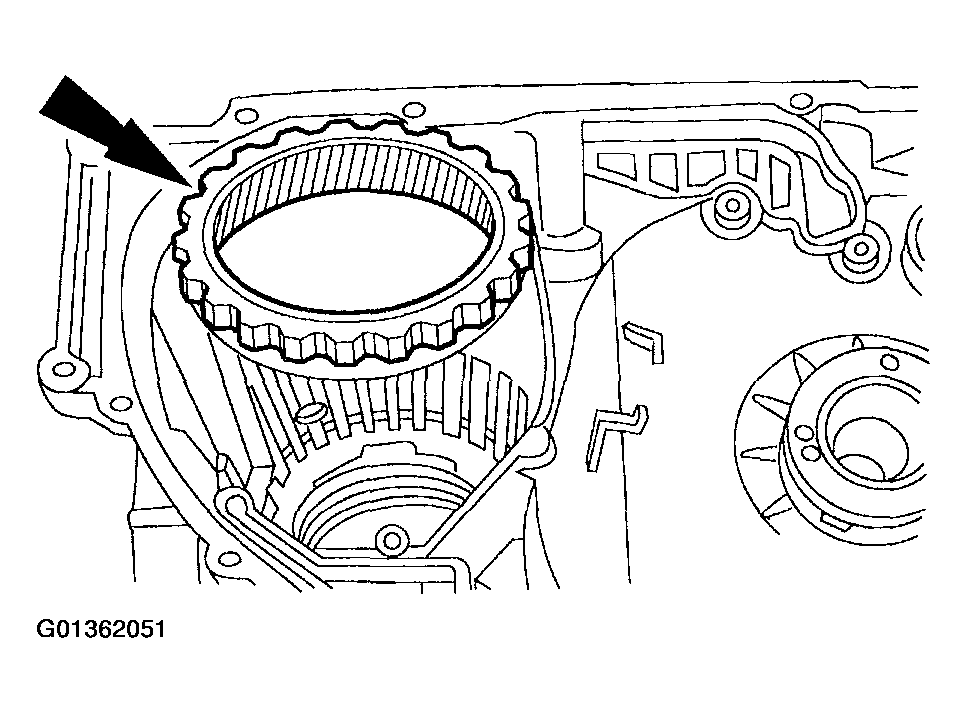 G01362051