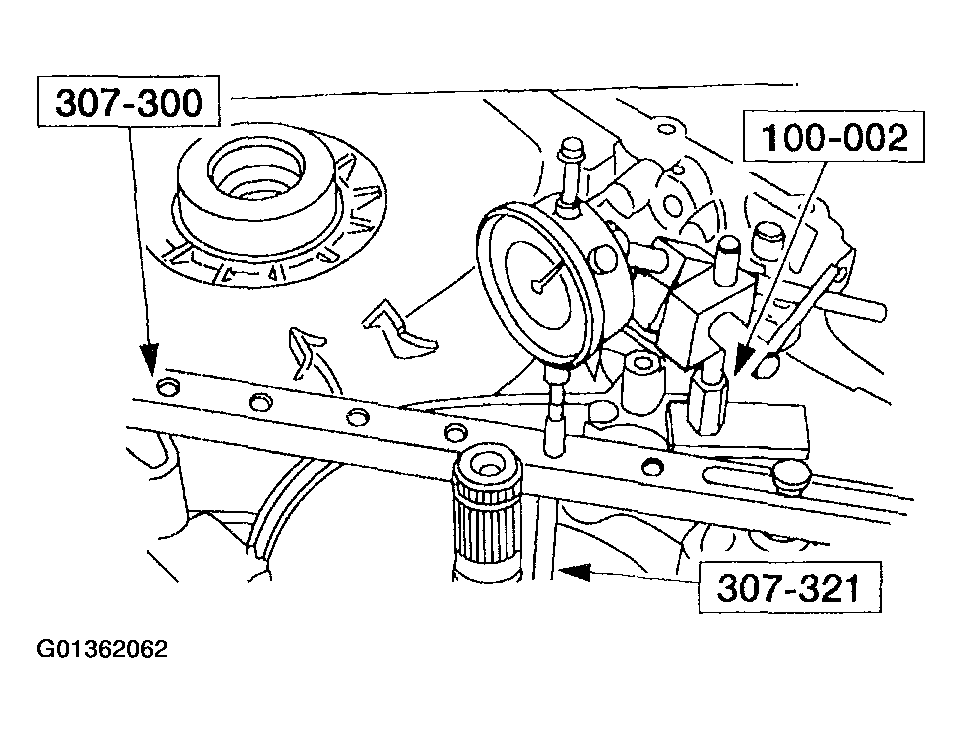 307-300

100-002

307-321

G01362062