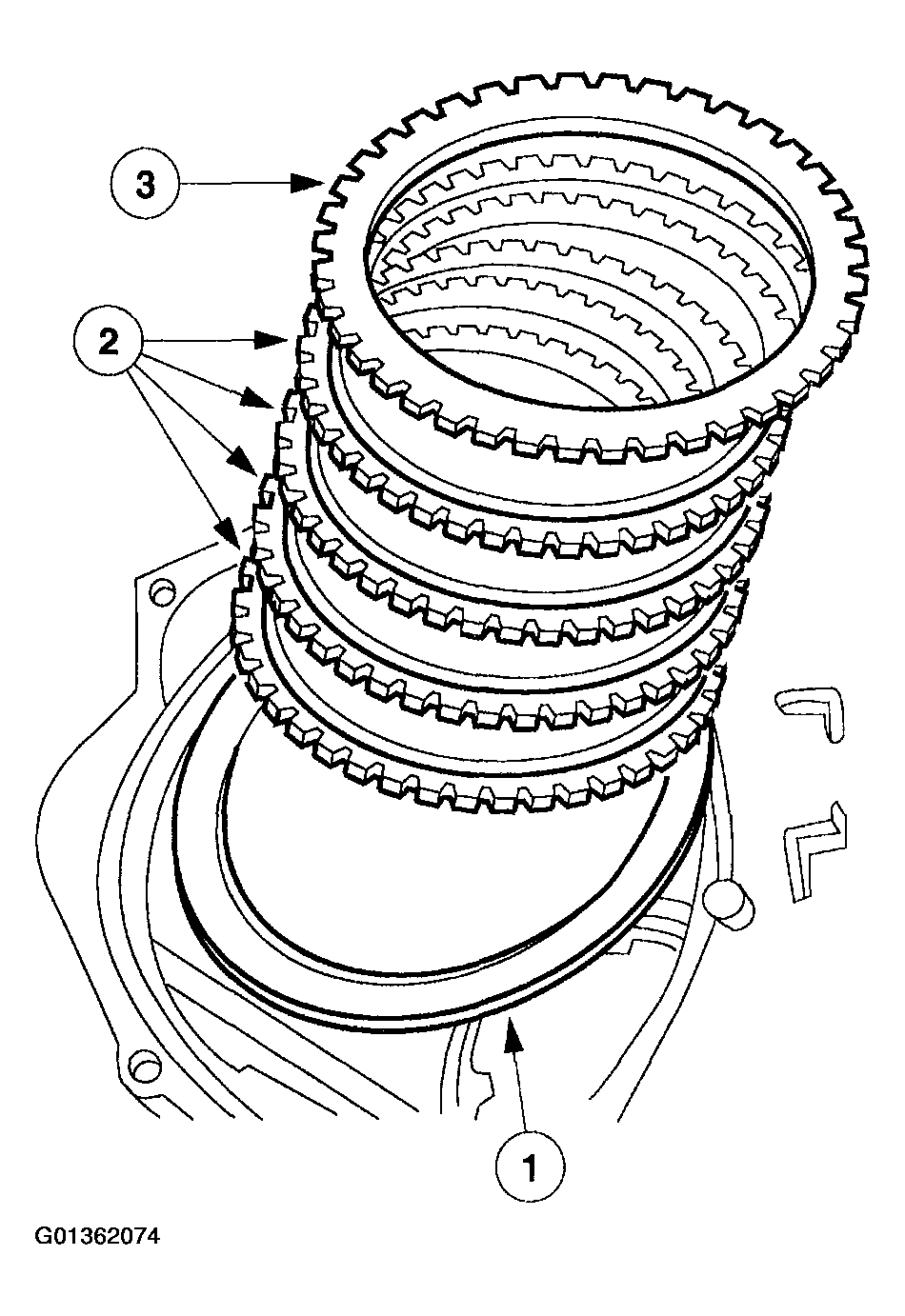 3
2
1
G01362074