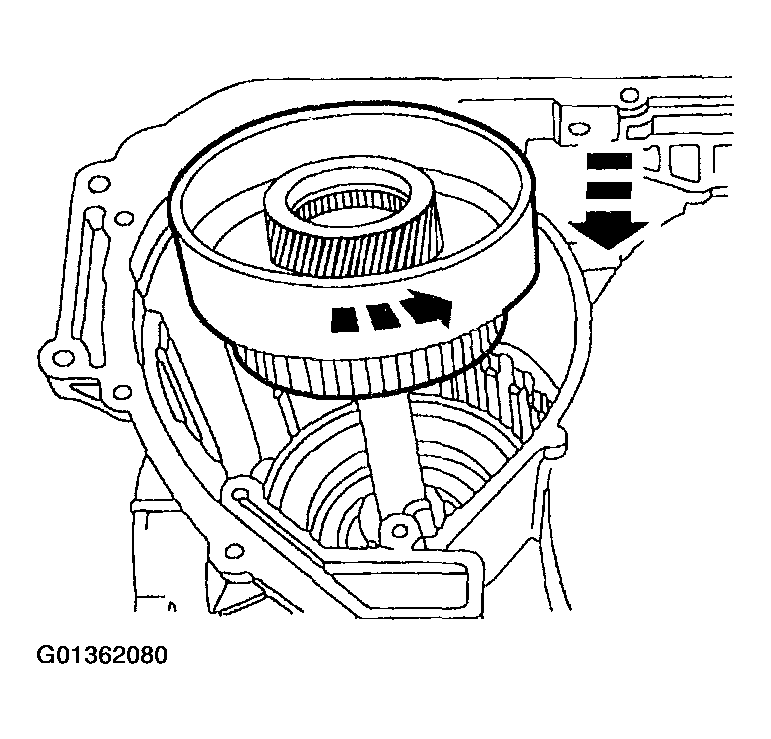 G01362080