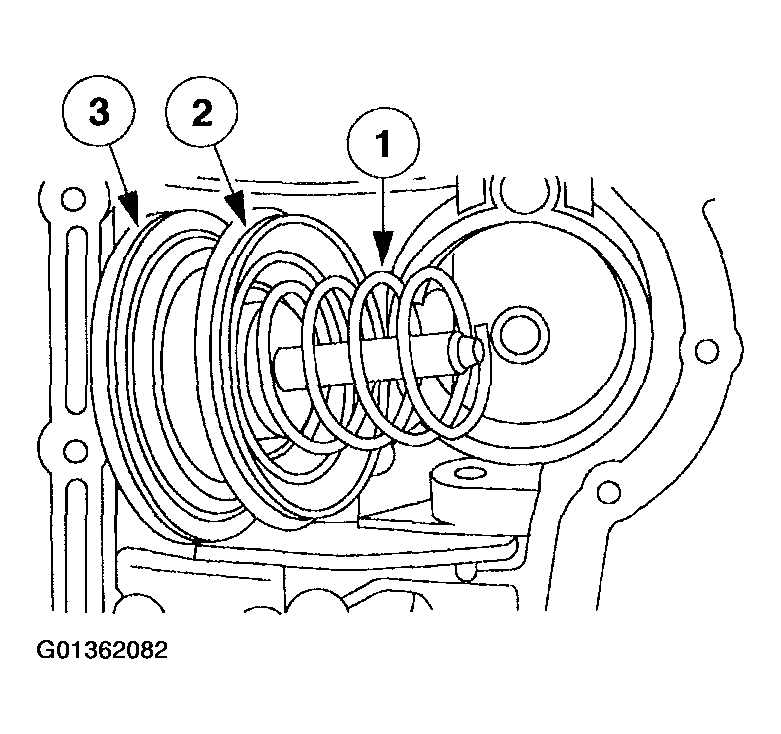 3
2
1
G01362082