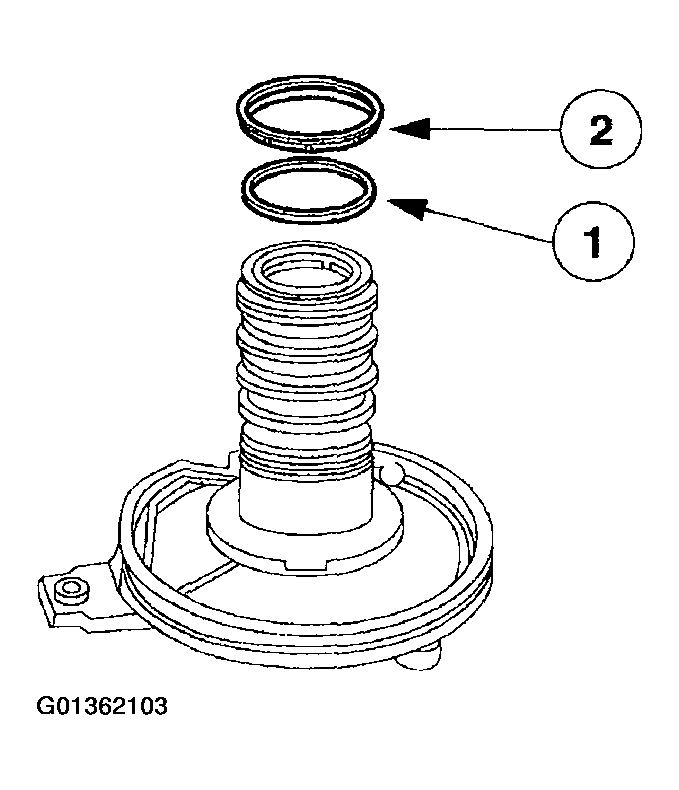 2

1

G01362103