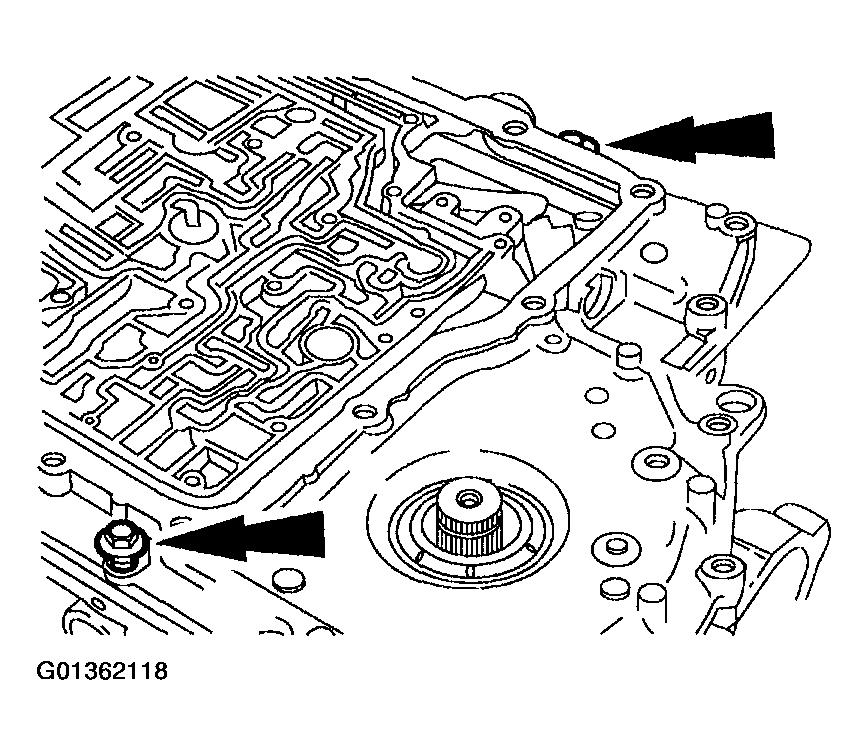 G01362118