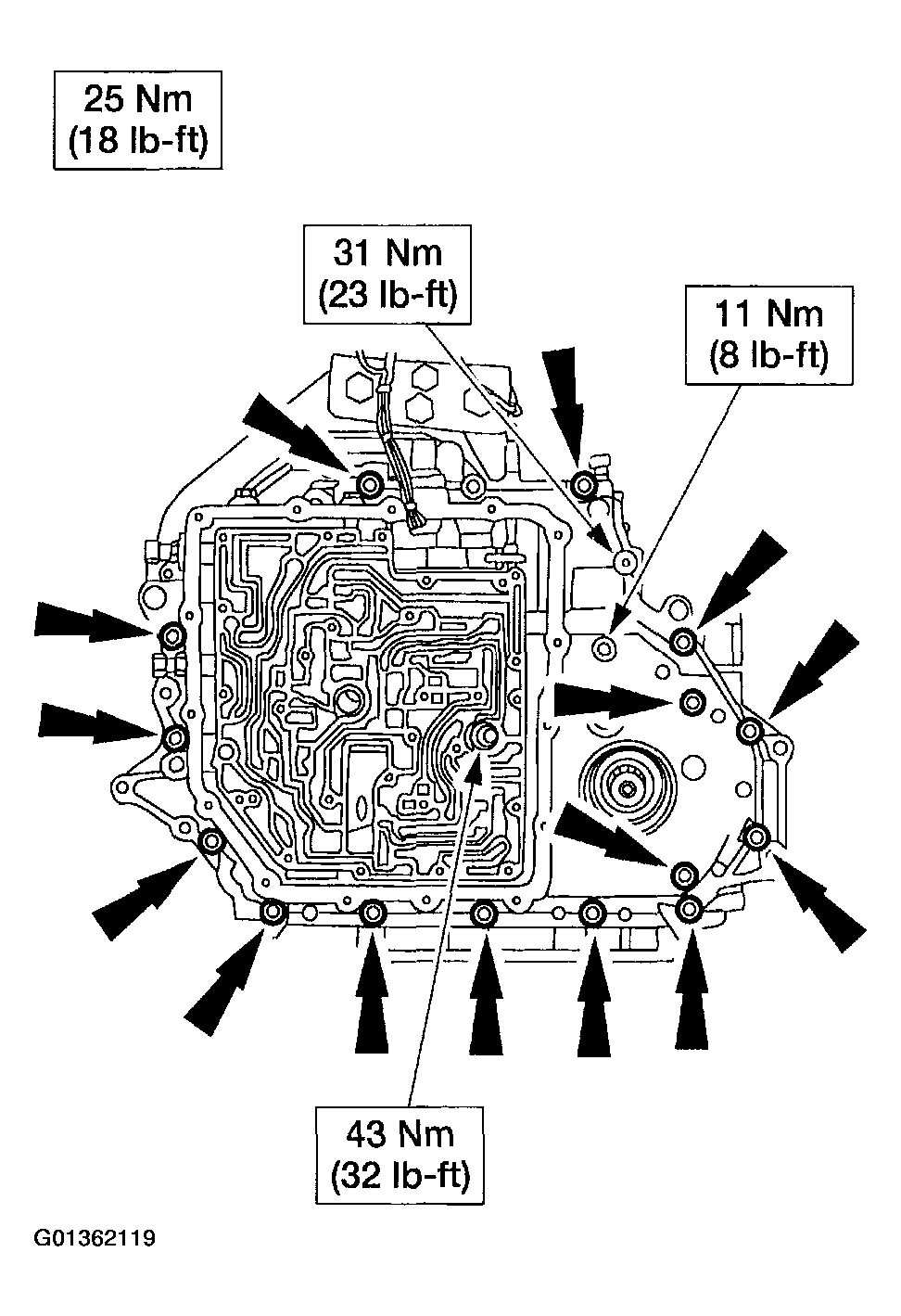 25 Nm
(18 lb-ft)

31 Nm
(23 lb-ft)

11 Nm
(8 lb-ft)

43 Nm
(32 lb-ft)

G01362119