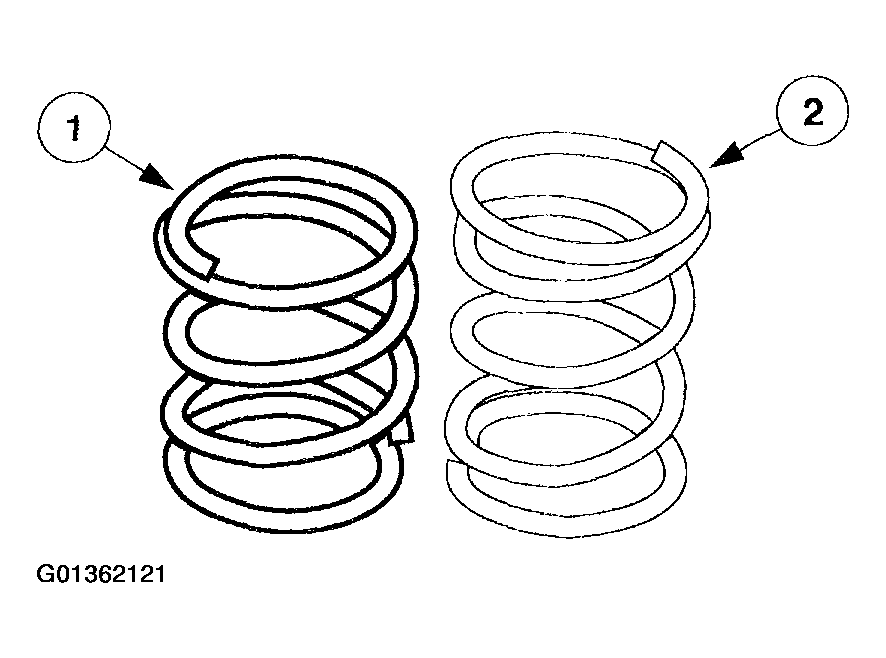 1

2

G01362121