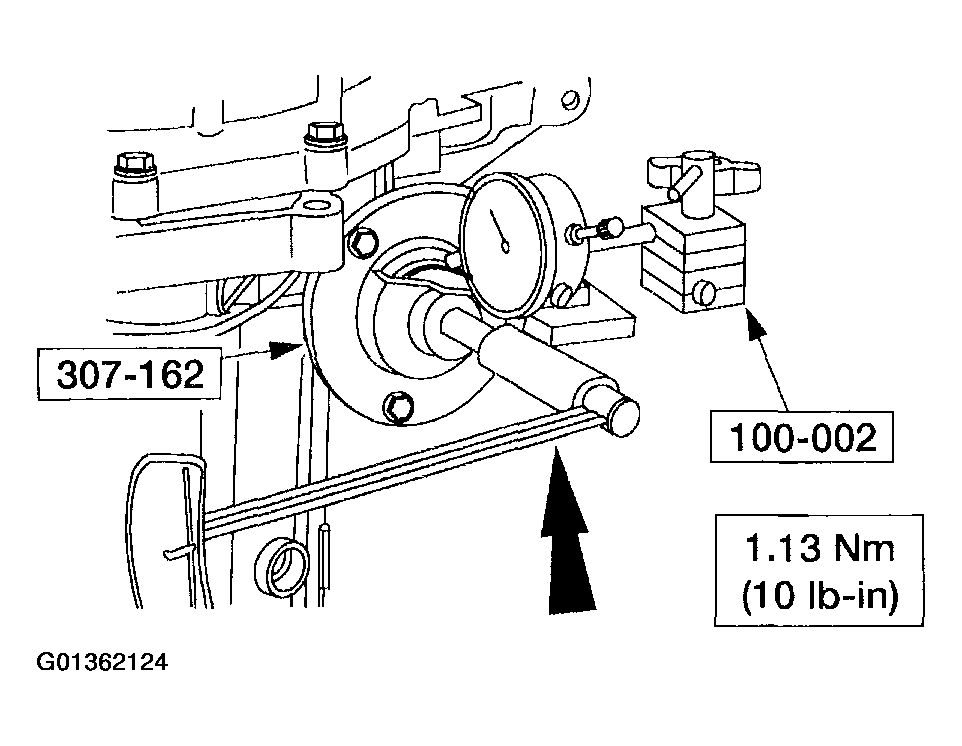 307-162

100-002

1.13 Nm
(10 lb-in)

G01362124