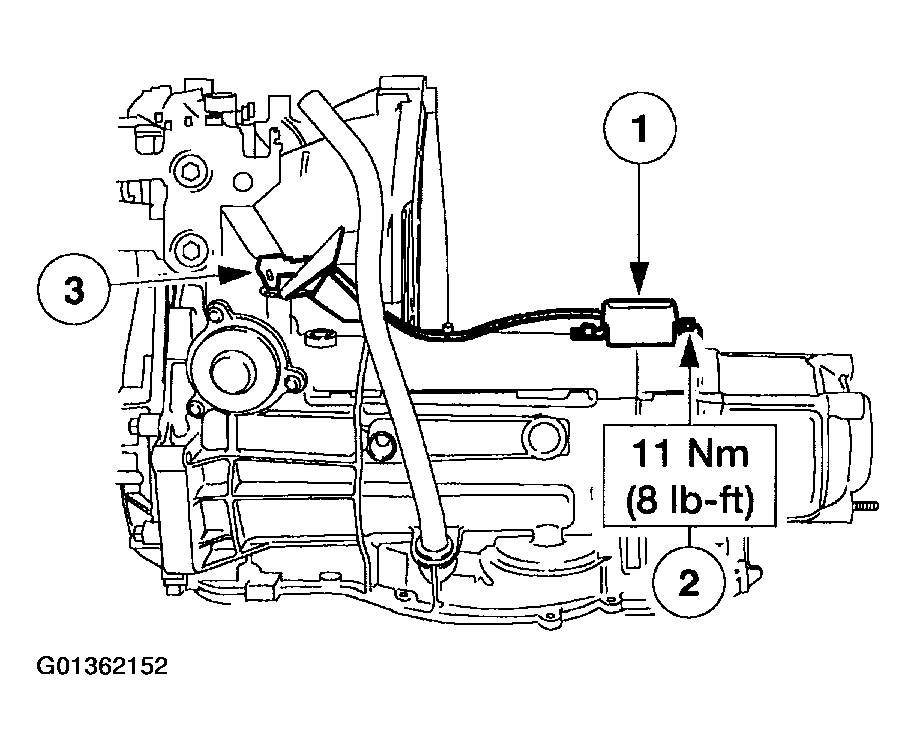 1

3

11 Nm
(8 lb-ft)

2

G01362152