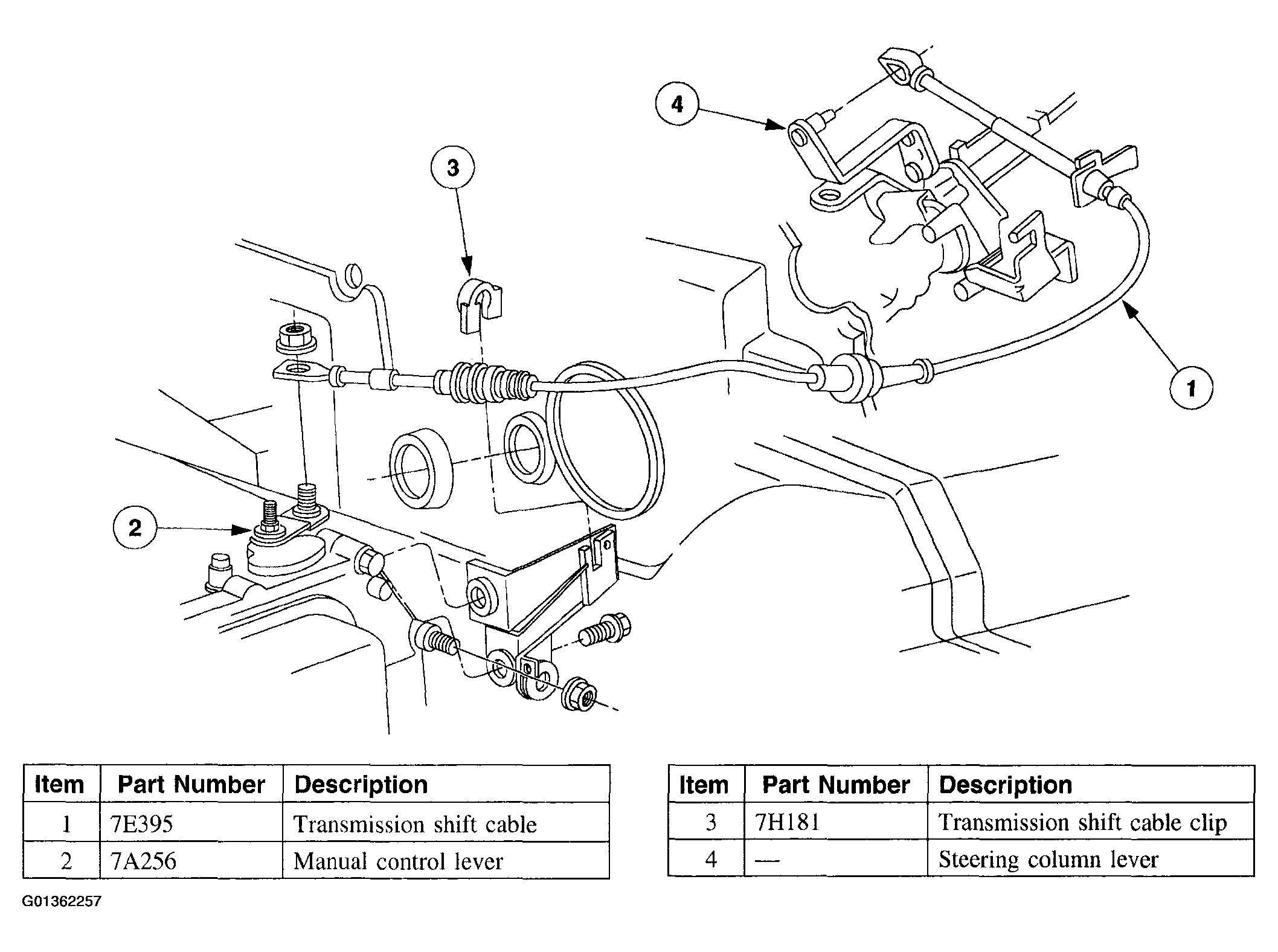 4

3

1

2

| Item | Part Number | Description |
|---|---|---|
| 1 | 7E395 | Transmission shift cable |
| 2 | 7A256 | Manual control lever |

| Item | Part Number | Description |
|---|---|---|
| 3 | 7H181 | Transmission shift cable clip |
| 4 | — | Steering column lever |

G01362257