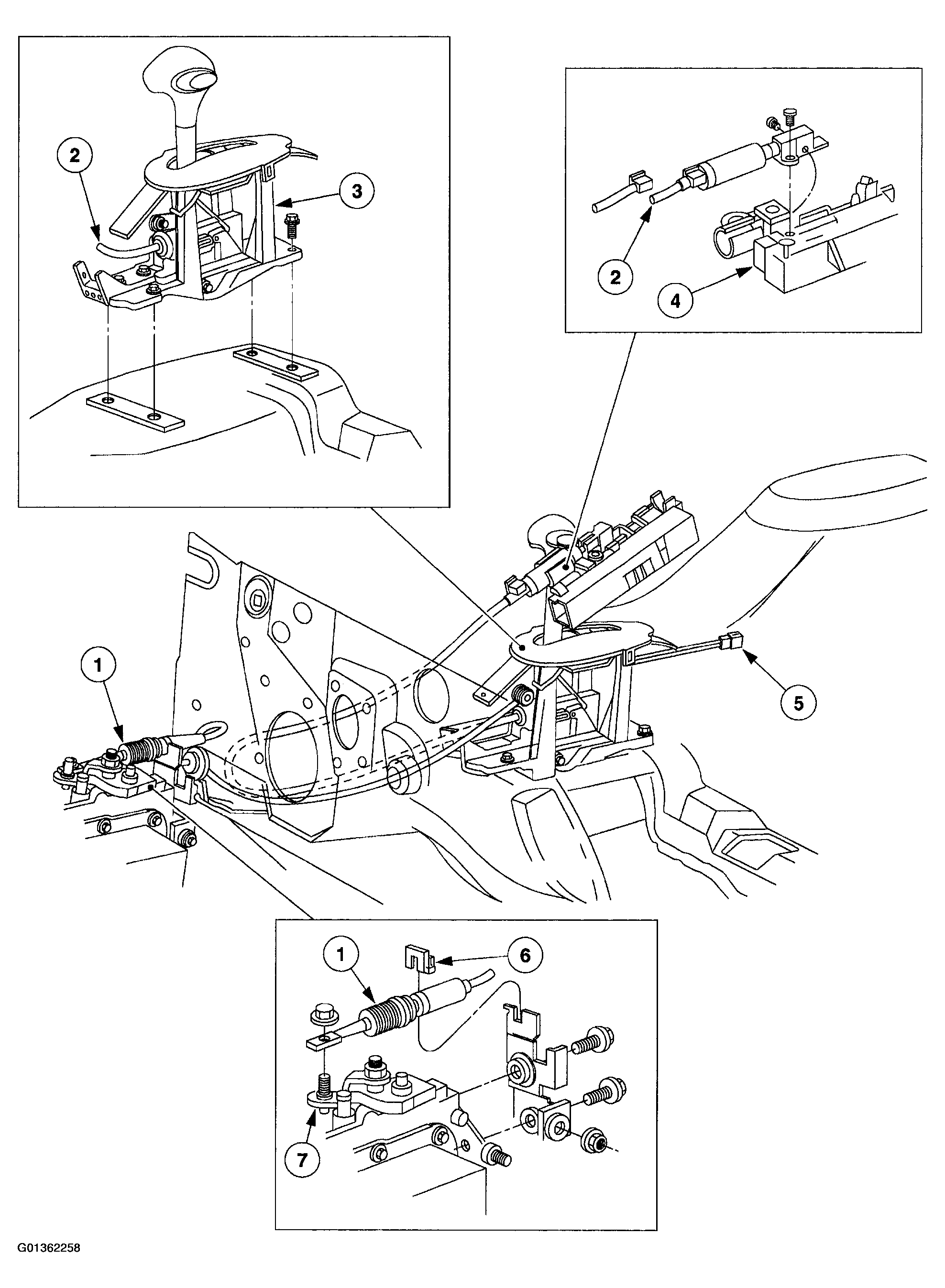 2
3
2
4
1
5
1
6
7
G01362258