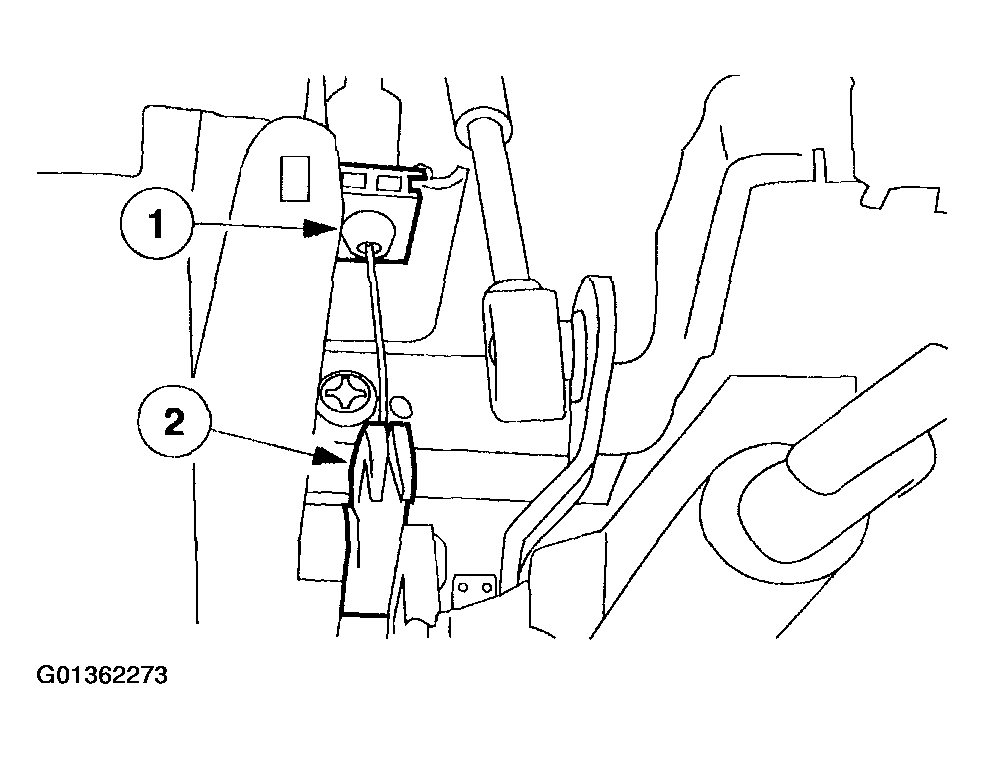 1

2

G01362273