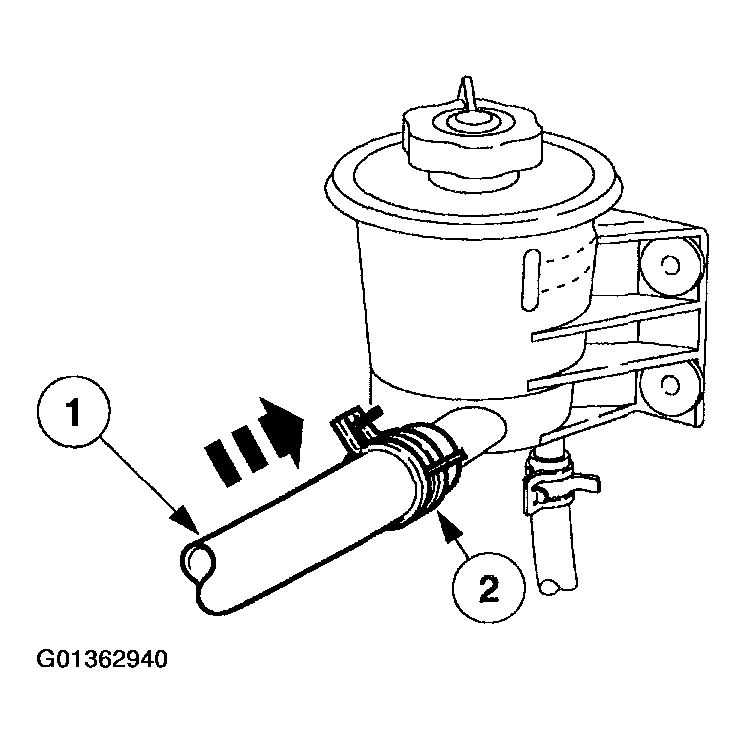 1

2

G01362940