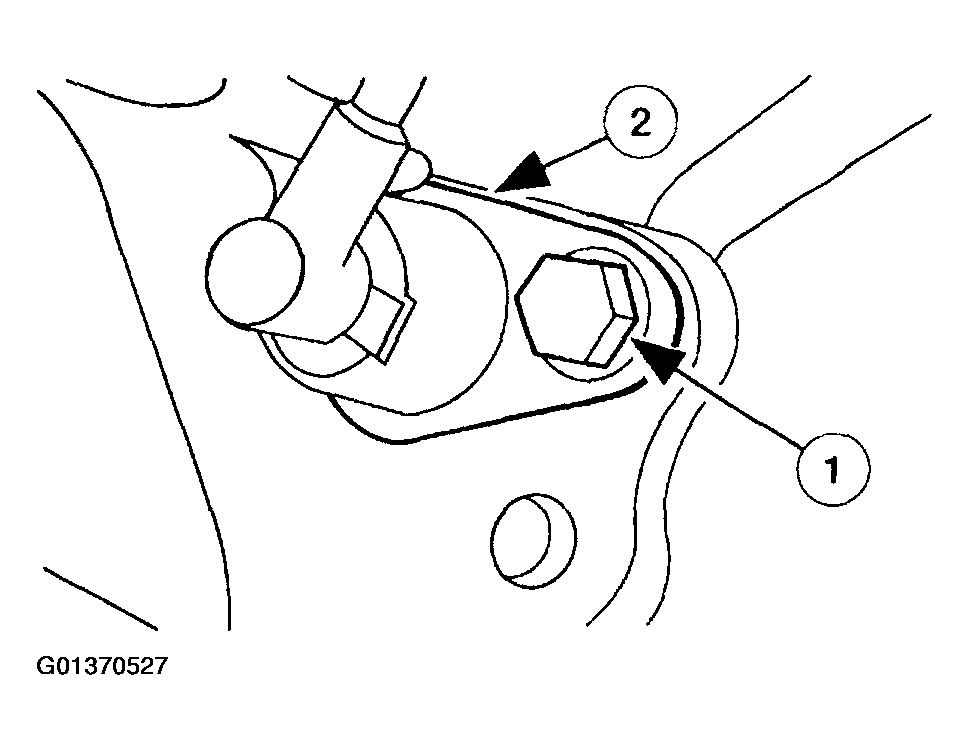 2

1

G01370527