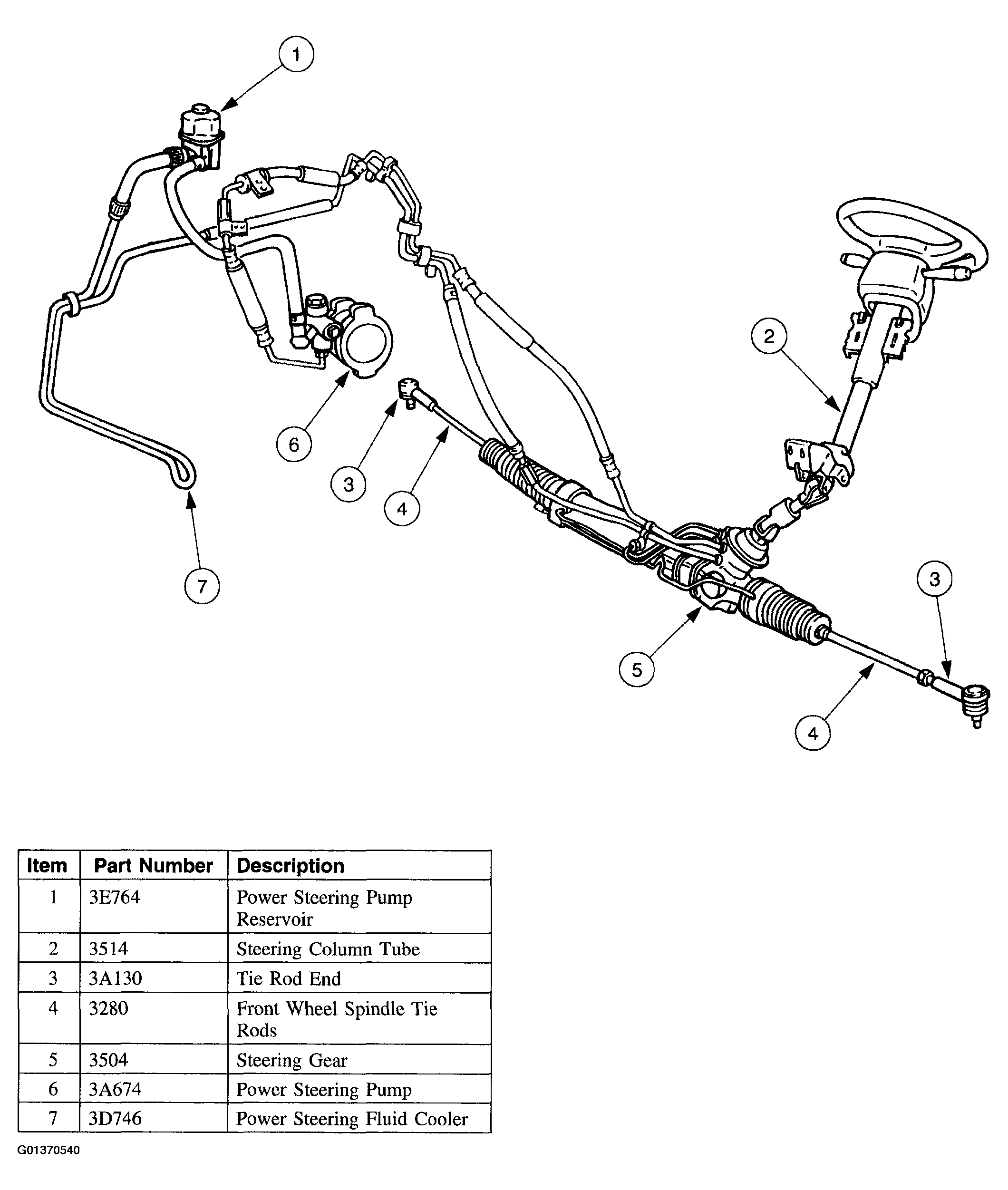 1
2
6
3
4
7
5
3
4

| Item | Part Number | Description |
|---|---|---|
| 1 | 3E764 | Power Steering Pump Reservoir |
| 2 | 3514 | Steering Column Tube |
| 3 | 3A130 | Tie Rod End |
| 4 | 3280 | Front Wheel Spindle Tie Rods |
| 5 | 3504 | Steering Gear |
| 6 | 3A674 | Power Steering Pump |
| 7 | 3D746 | Power Steering Fluid Cooler |

G01370540