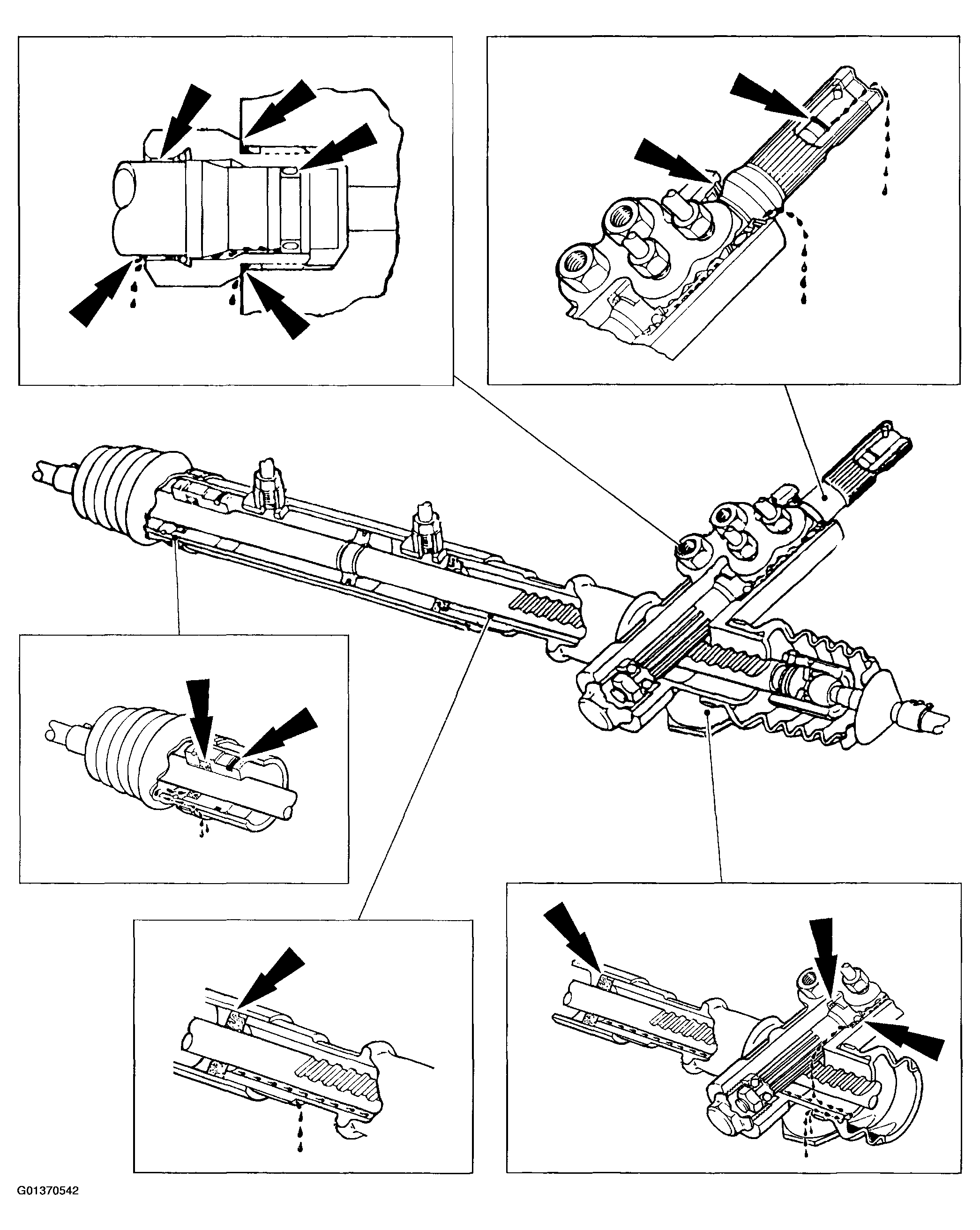 G01370542