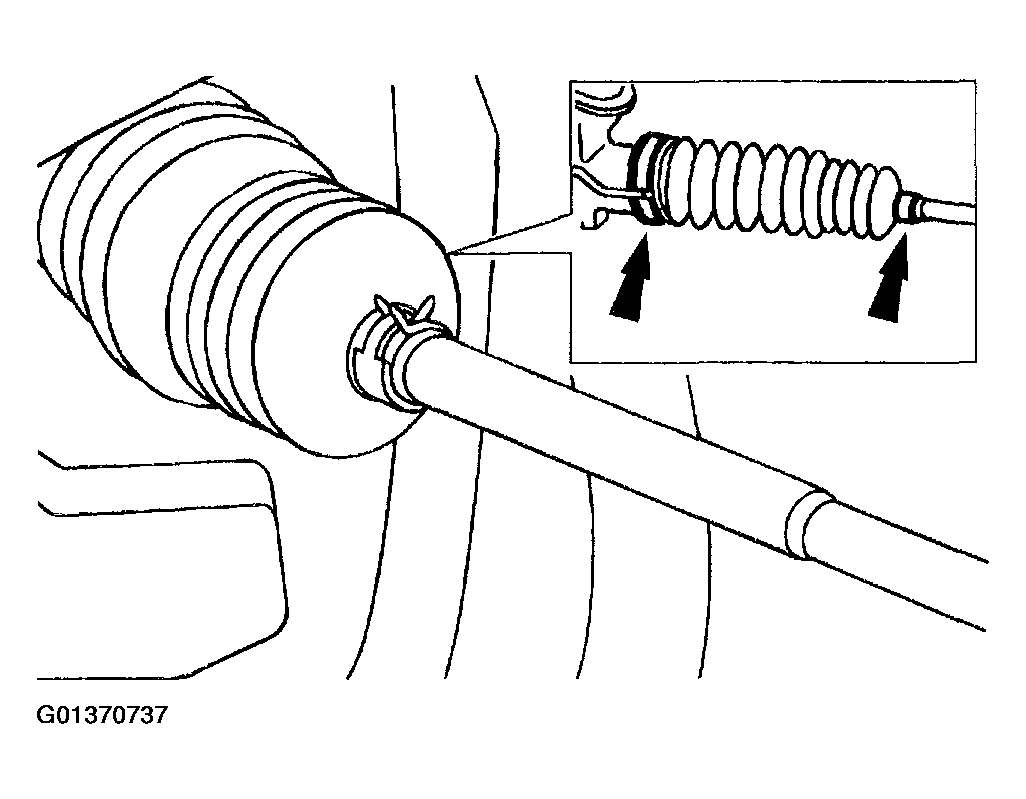 G01370737