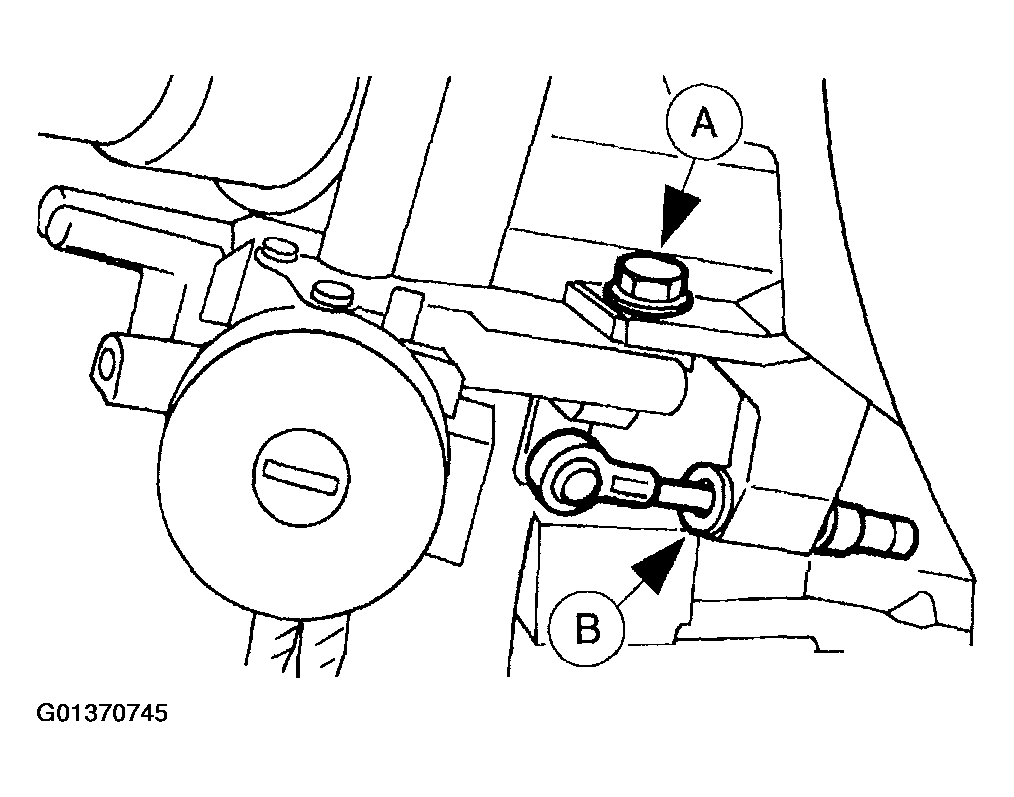 A

B

G01370745