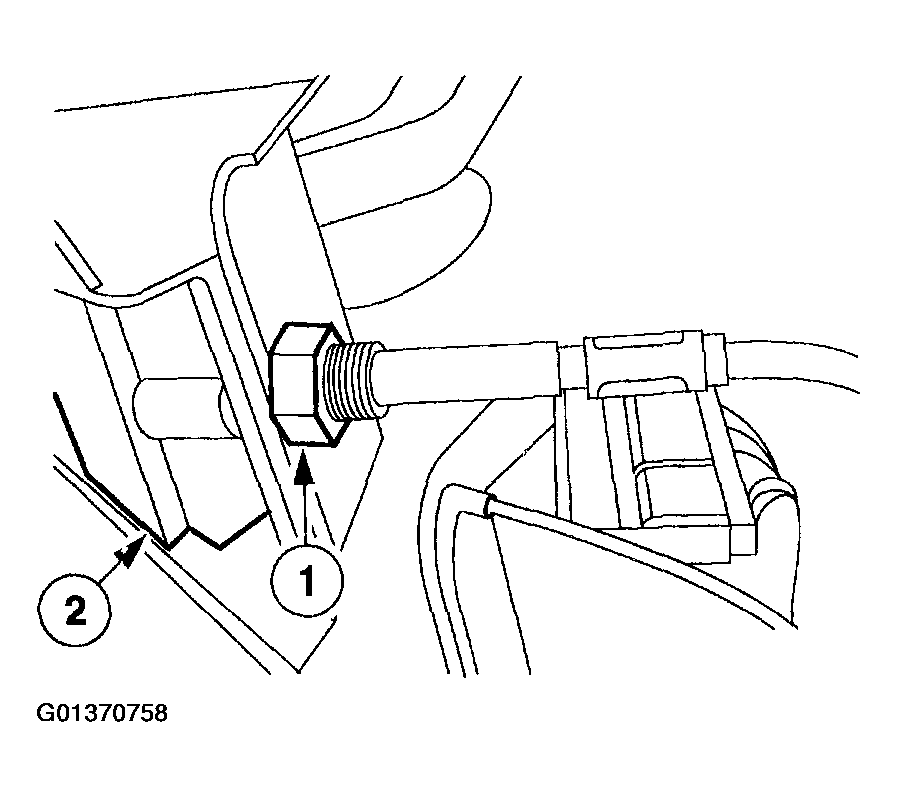 1

2

G01370758