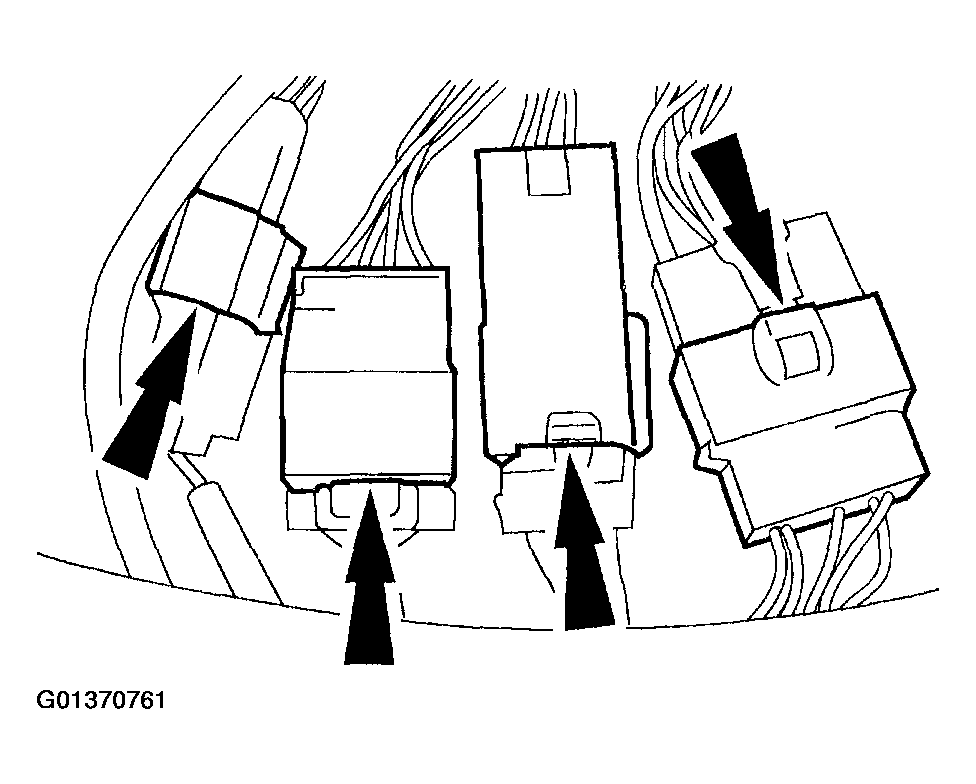 G01370761