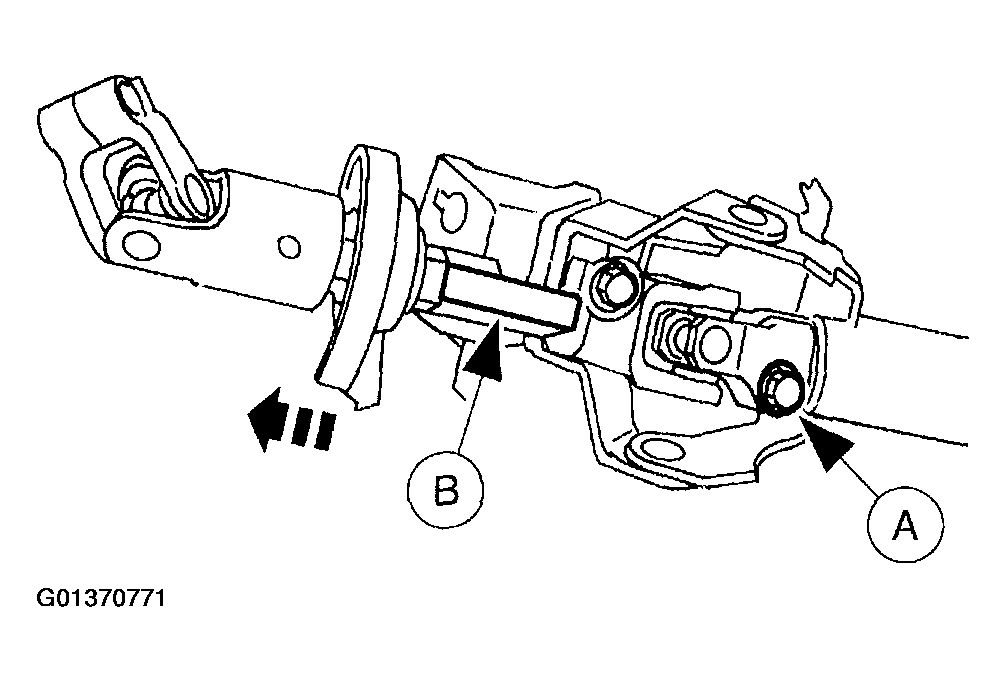 B

A

G01370771