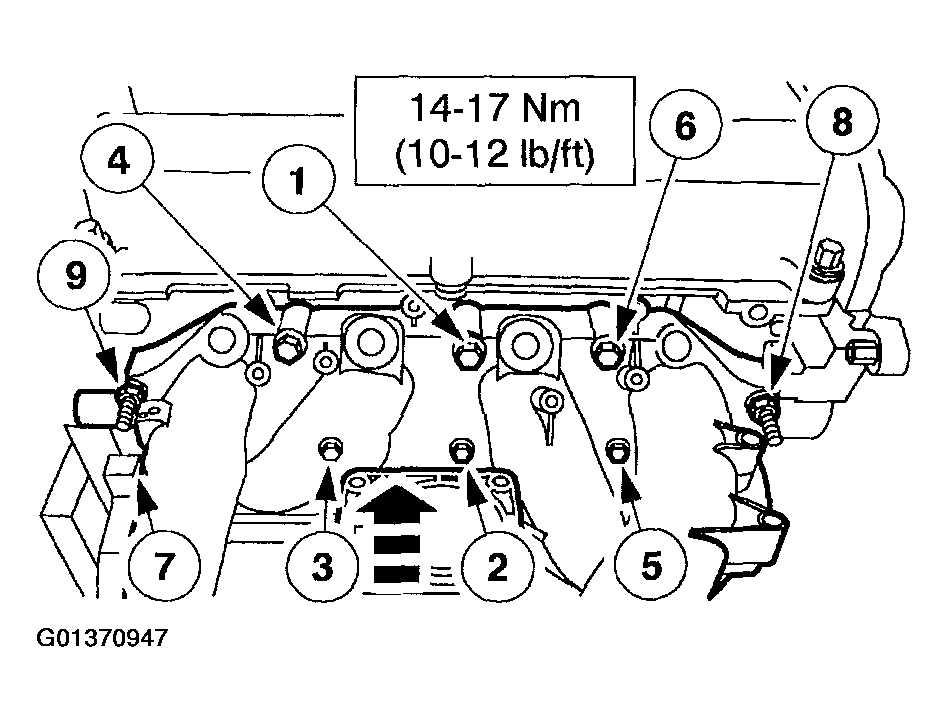 14-17 Nm
(10-12 lb/ft)

4
1
6
8
9
7
3
2
5

G01370947