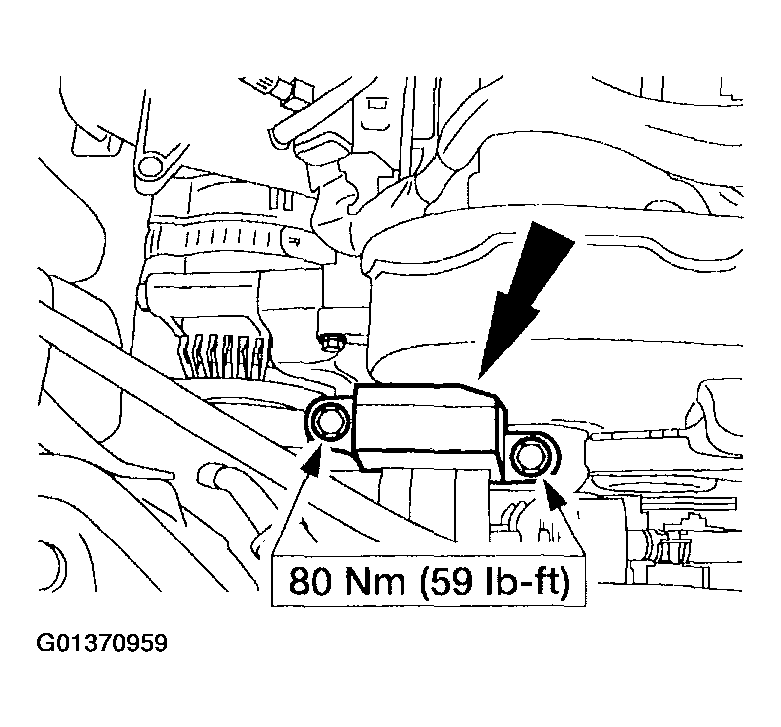 80 Nm (59 lb-ft)

G01370959