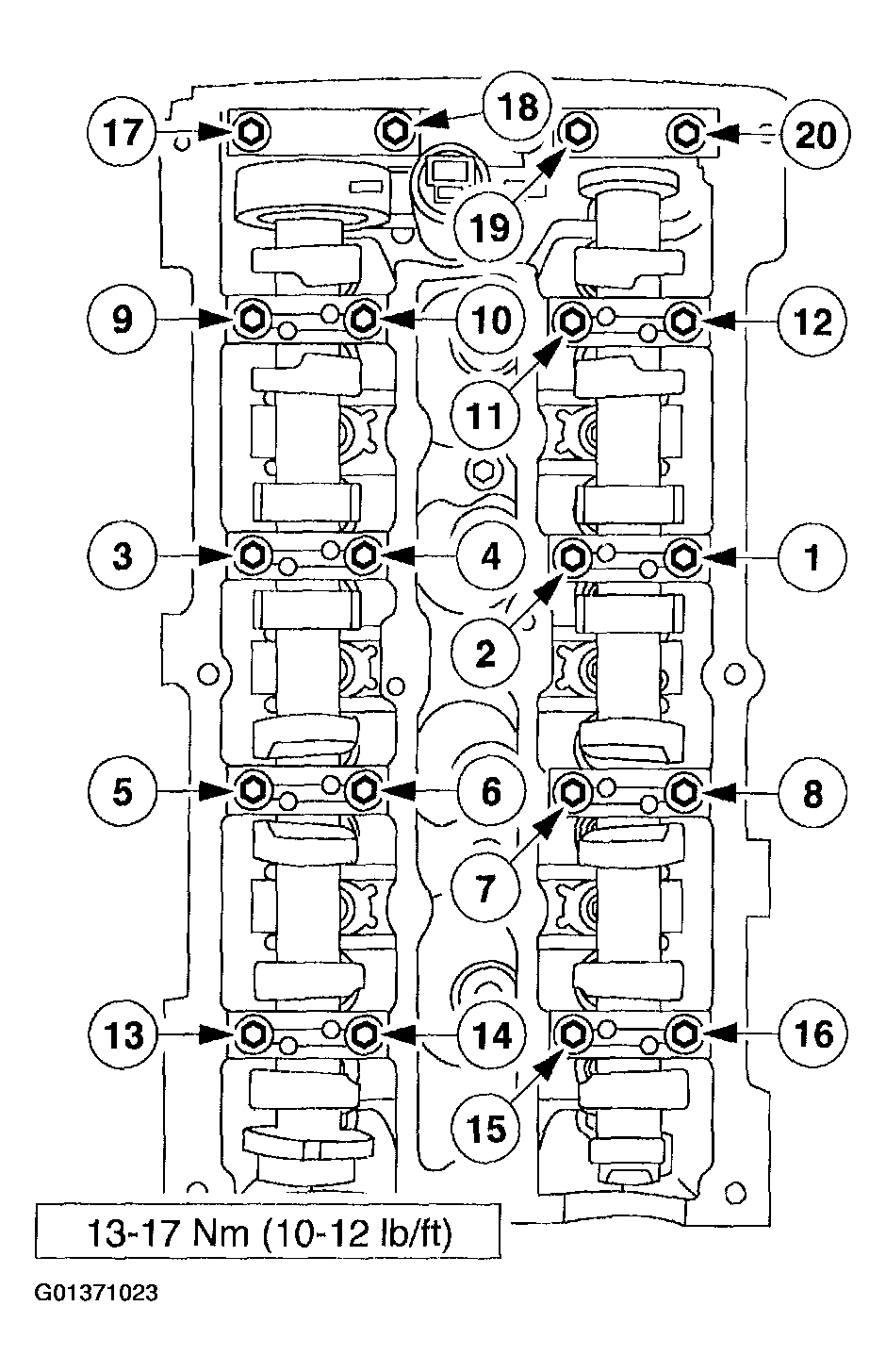 17
18
19
20
9
10
11
12
3
4
2
1
5
6
7
8
13
14
15
16
13-17 Nm (10-12 lb/ft)
G01371023