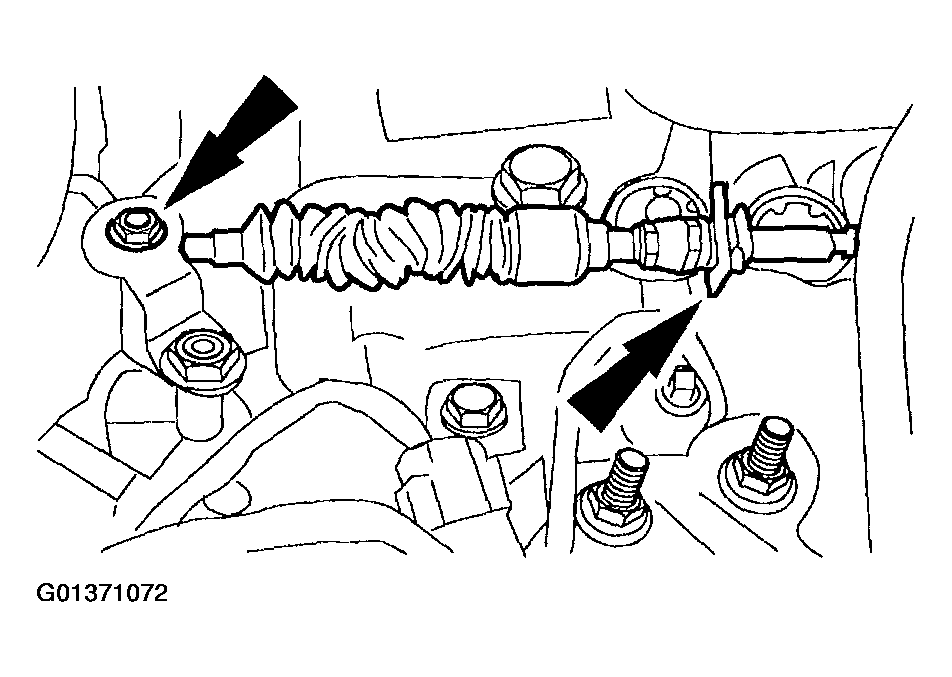 G01371072