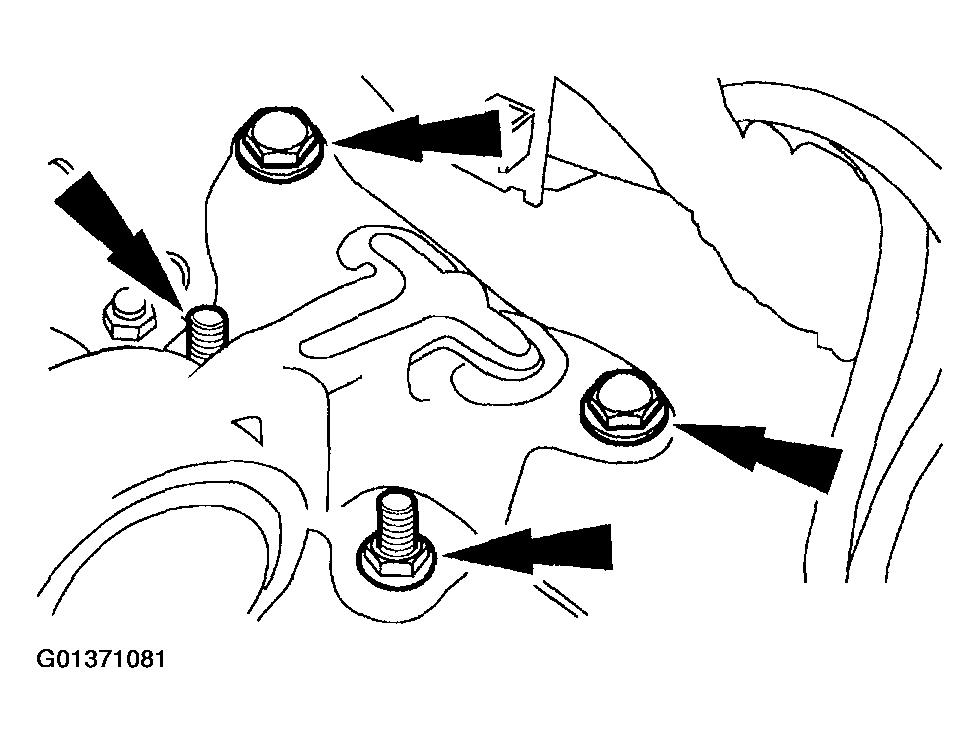 G01371081