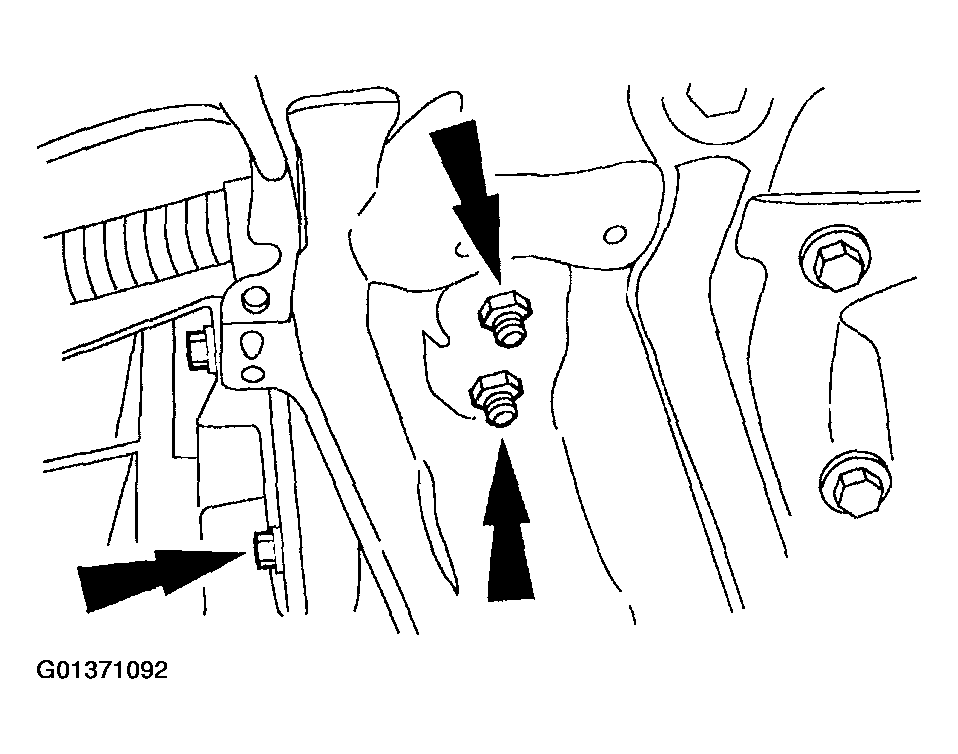 G01371092