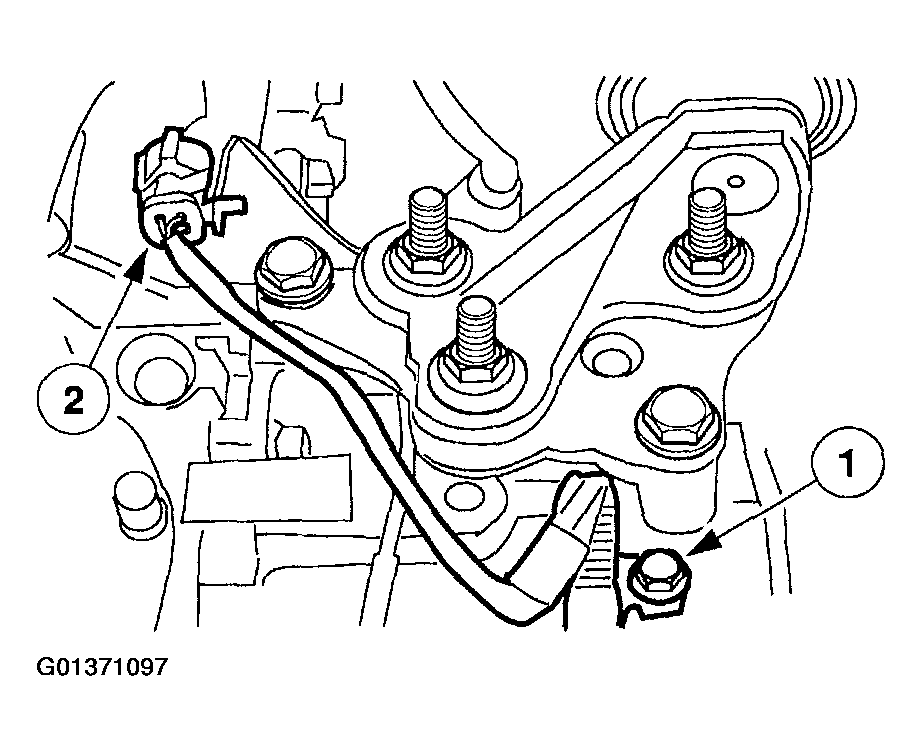 2

1

G01371097