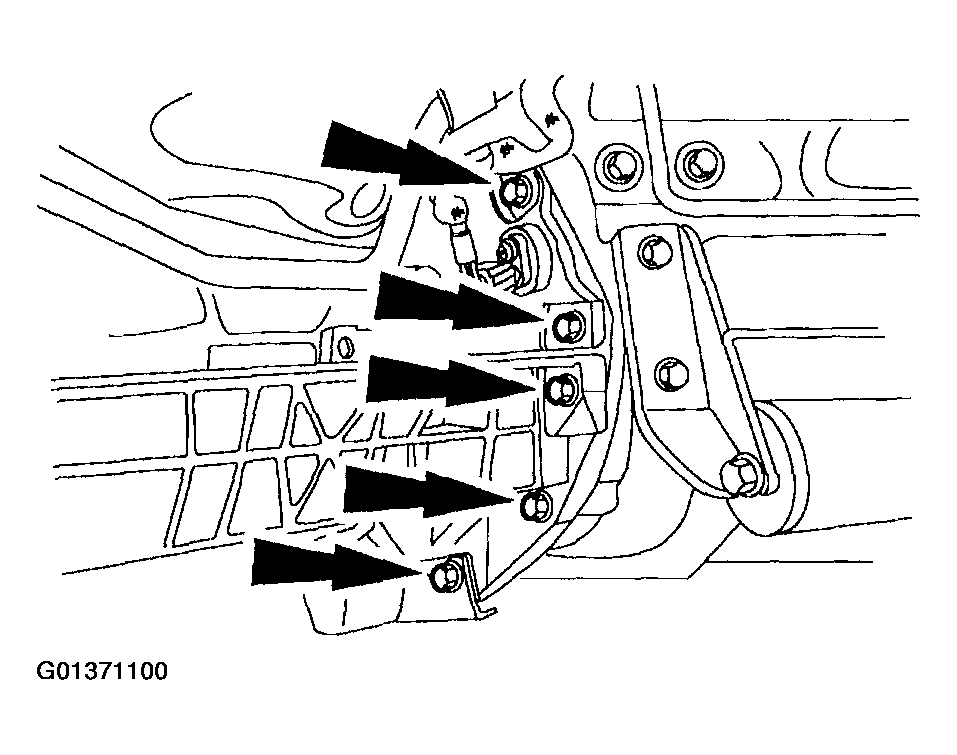 G01371100