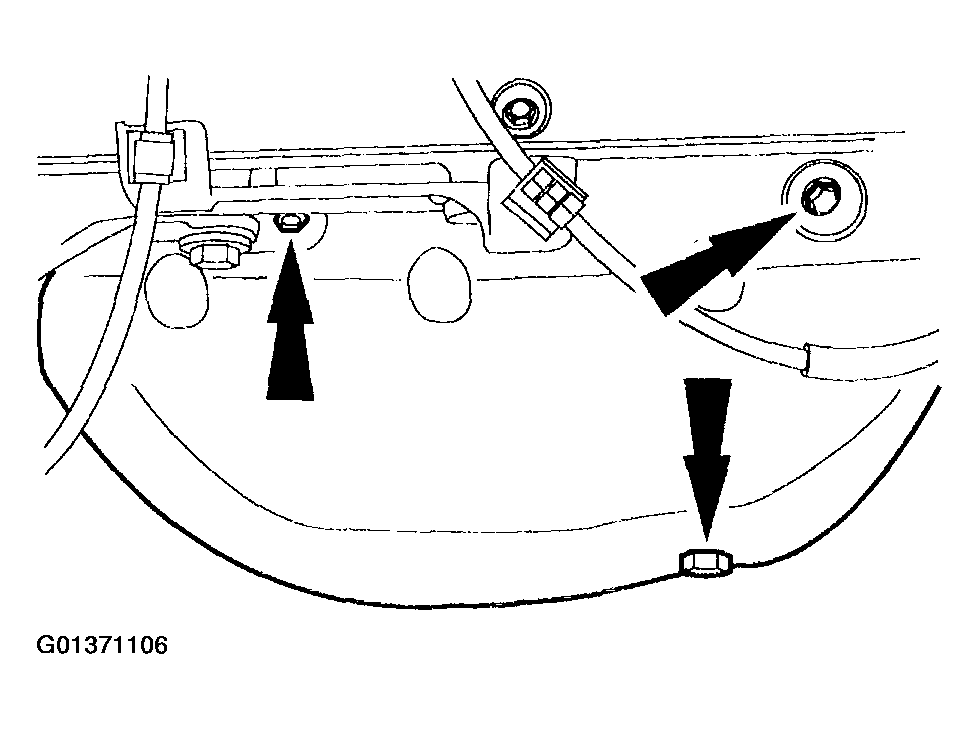 G01371106