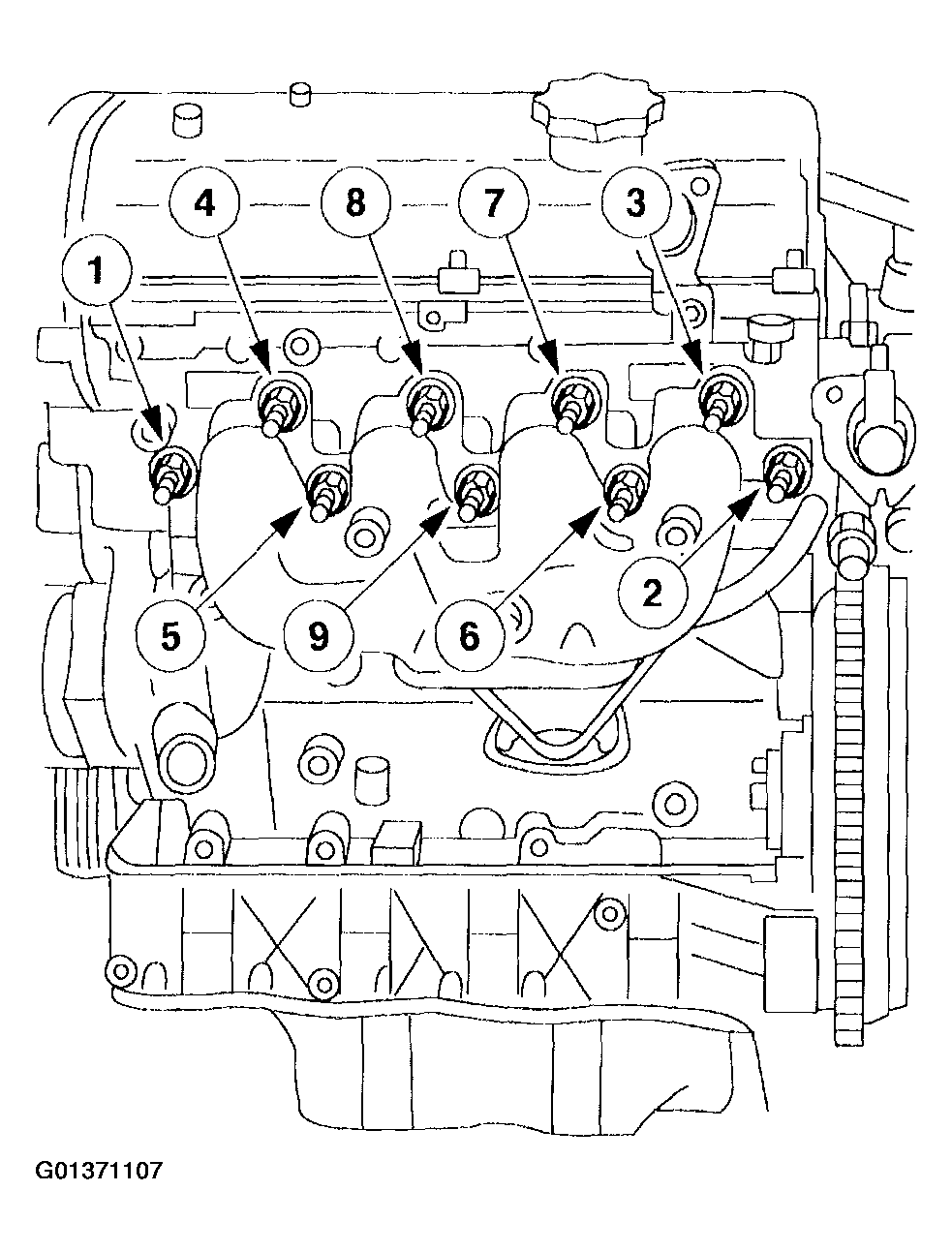 4
8
7
3
1
5
9
6
2
G01371107