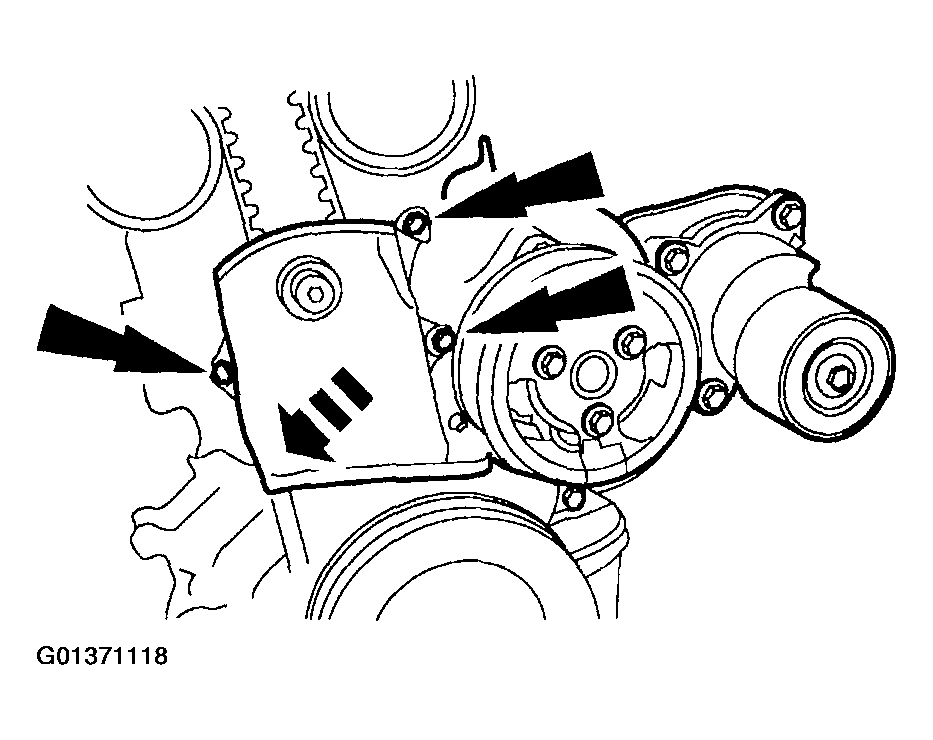 G01371118